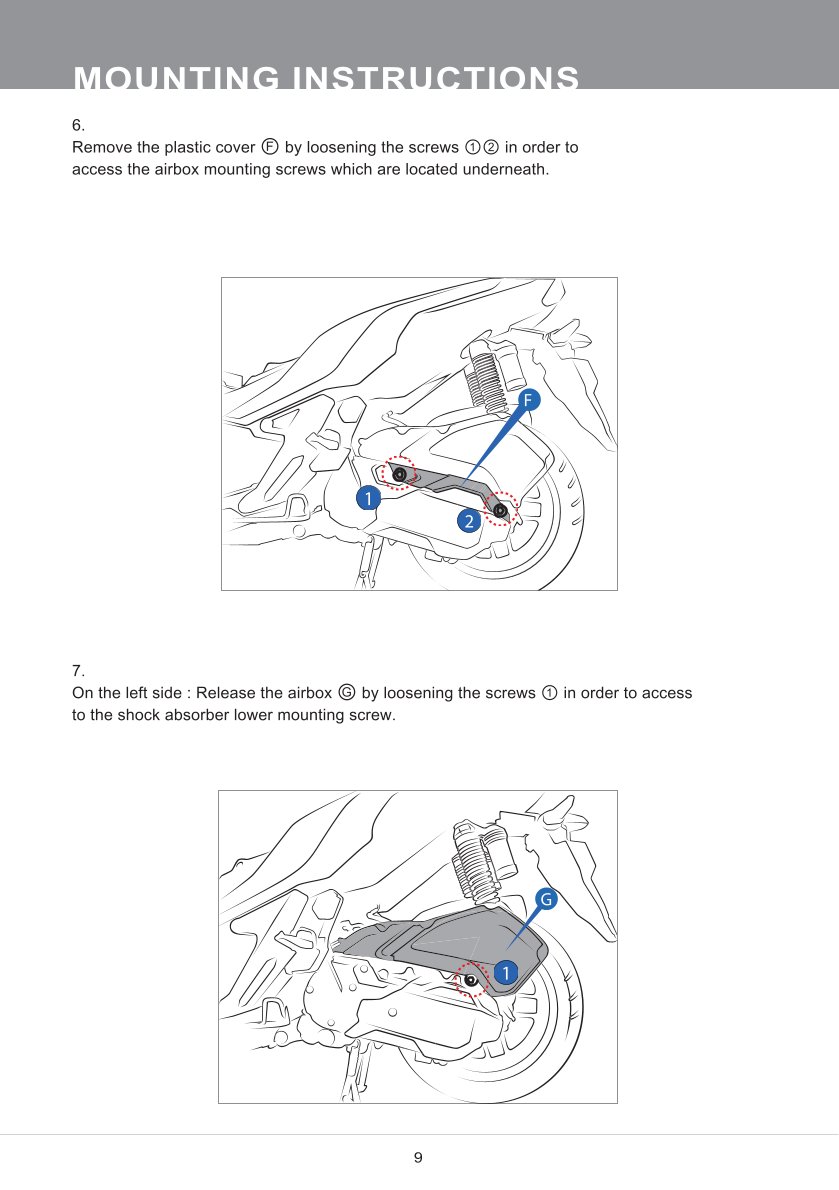 MOUNTING INSTRUCTIONS

6.
Remove the plastic cover Ⓕ by loosening the screws ①② in order to access the airbox mounting screws which are located underneath.

F
1
2

7.
On the left side : Release the airbox Ⓖ by loosening the screws ① in order to access to the shock absorber lower mounting screw.

G
1

9