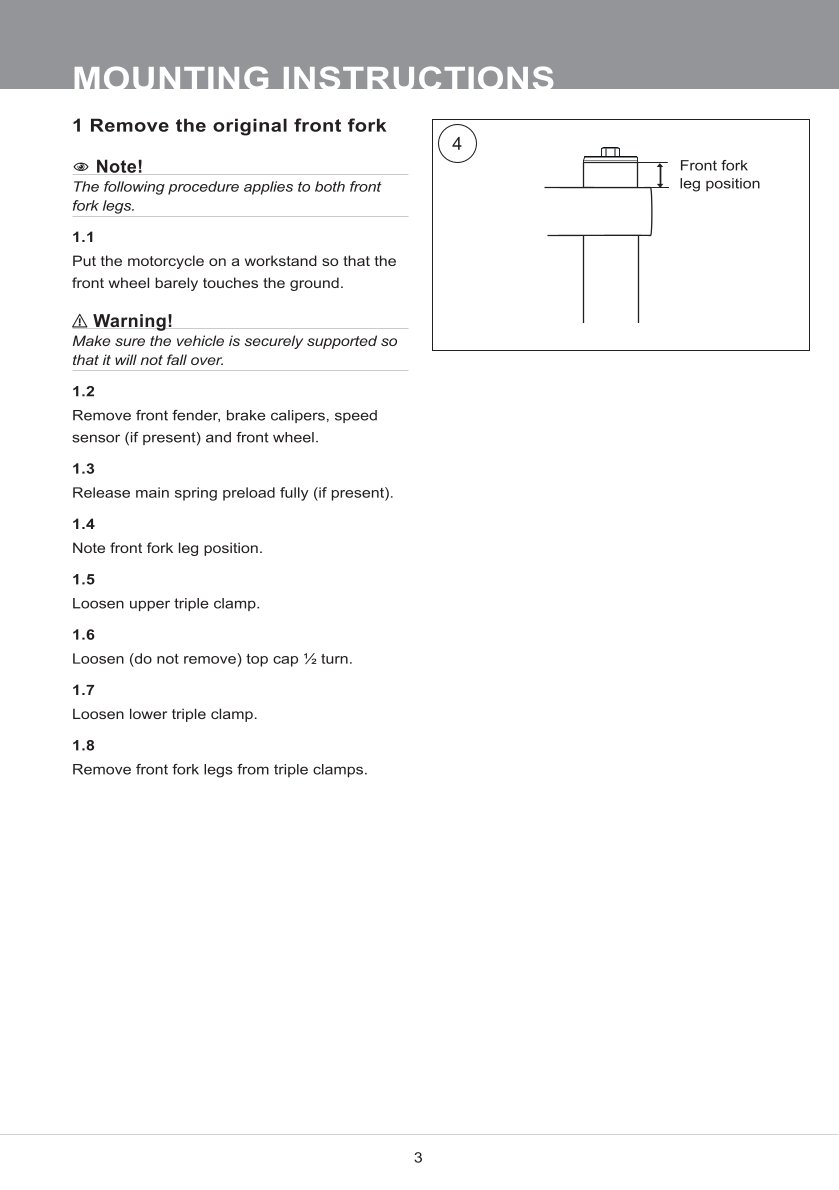 MOUNTING INSTRUCTIONS

1 Remove the original front fork

Note!
The following procedure applies to both front fork legs.

1.1
Put the motorcycle on a workstand so that the front wheel barely touches the ground.

Warning!
Make sure the vehicle is securely supported so that it will not fall over.

1.2
Remove front fender, brake calipers, speed sensor (if present) and front wheel.

1.3
Release main spring preload fully (if present).

1.4
Note front fork leg position.

1.5
Loosen upper triple clamp.

1.6
Loosen (do not remove) top cap ½ turn.

1.7
Loosen lower triple clamp.

1.8
Remove front fork legs from triple clamps.

4

Front fork leg position

3