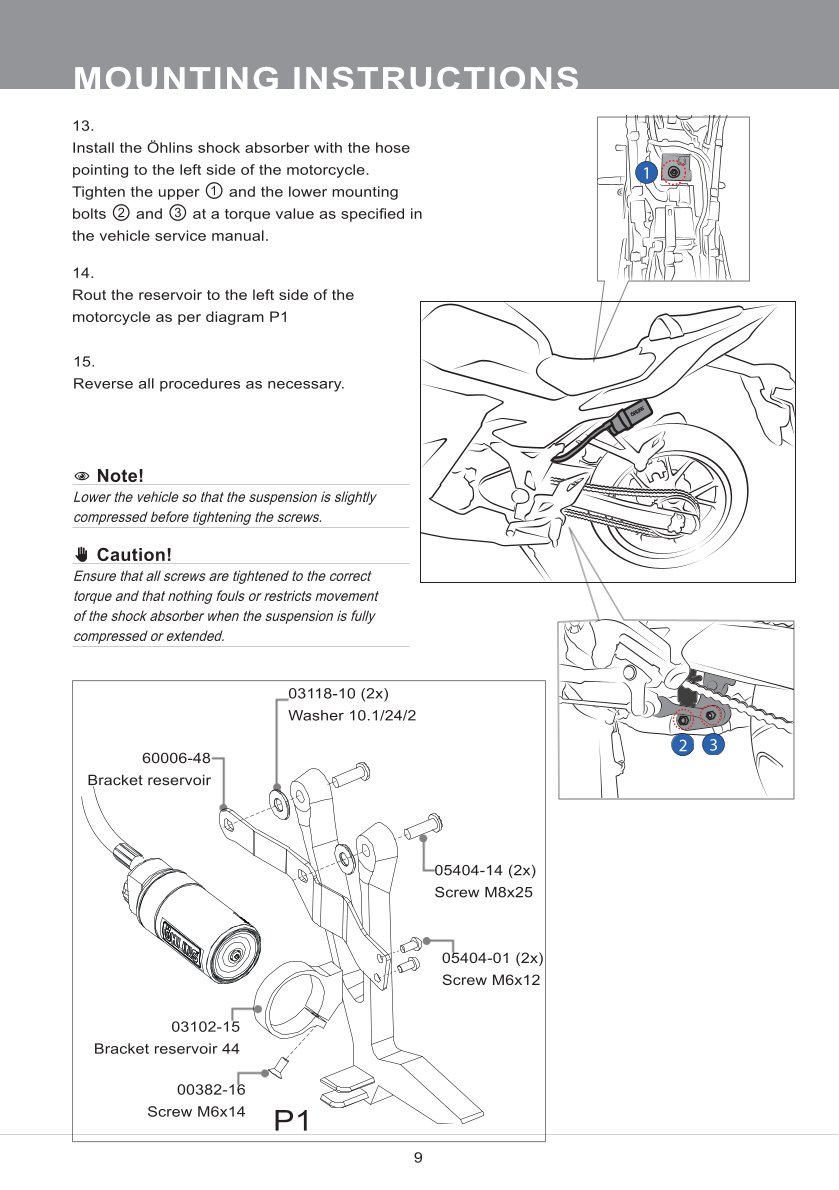 MOUNTING INSTRUCTIONS

13.
Install the Öhlins shock absorber with the hose pointing to the left side of the motorcycle. Tighten the upper ① and the lower mounting bolts ② and ③ at a torque value as specified in the vehicle service manual.

14.
Rout the reservoir to the left side of the motorcycle as per diagram P1

15.
Reverse all procedures as necessary.

Note!
Lower the vehicle so that the suspension is slightly compressed before tightening the screws.

Caution!
Ensure that all screws are tightened to the correct torque and that nothing fouls or restricts movement of the shock absorber when the suspension is fully compressed or extended.

1

2 3

03118-10 (2x)
Washer 10.1/24/2

60006-48
Bracket reservoir

05404-14 (2x)
Screw M8x25

05404-01 (2x)
Screw M6x12

03102-15
Bracket reservoir 44

00382-16
Screw M6x14

P1

9