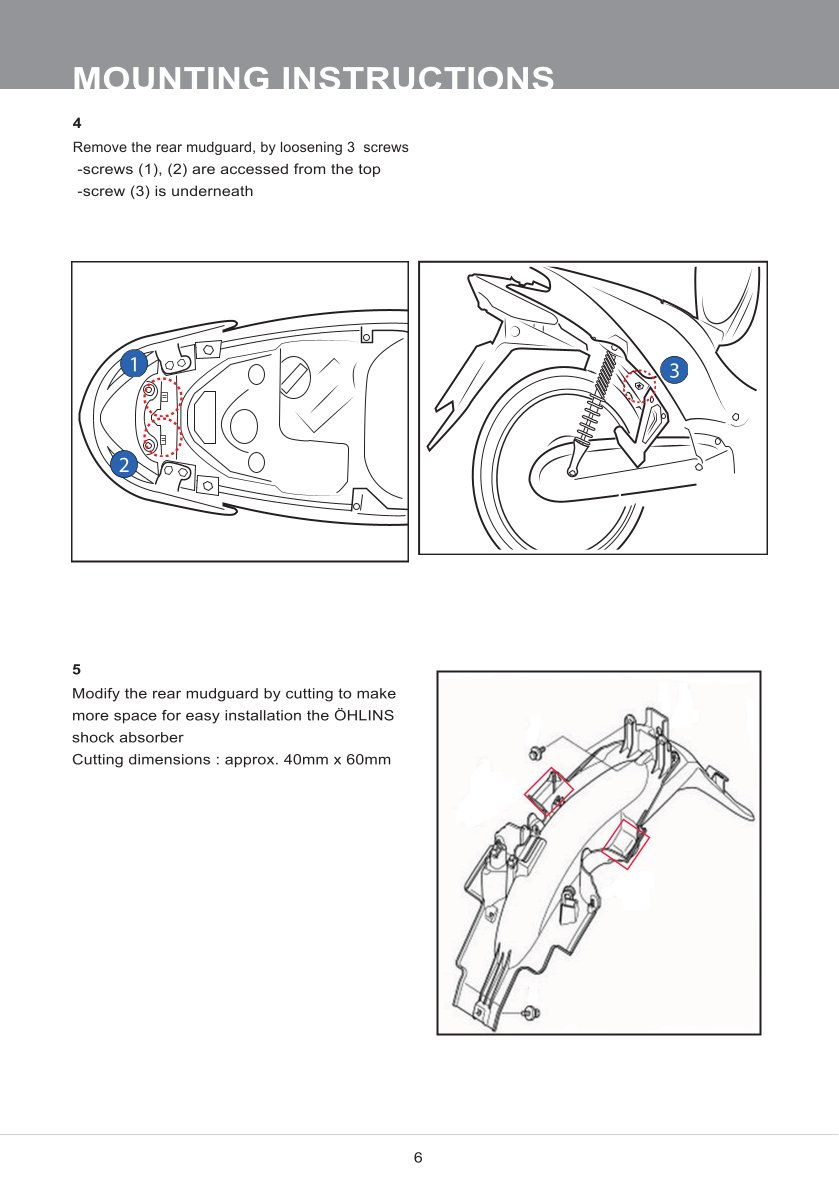 MOUNTING INSTRUCTIONS

4

Remove the rear mudguard, by loosening 3 screws
-screws (1), (2) are accessed from the top
-screw (3) is underneath

1

2

3

5

Modify the rear mudguard by cutting to make more space for easy installation the ÖHLINS shock absorber
Cutting dimensions : approx. 40mm x 60mm

6