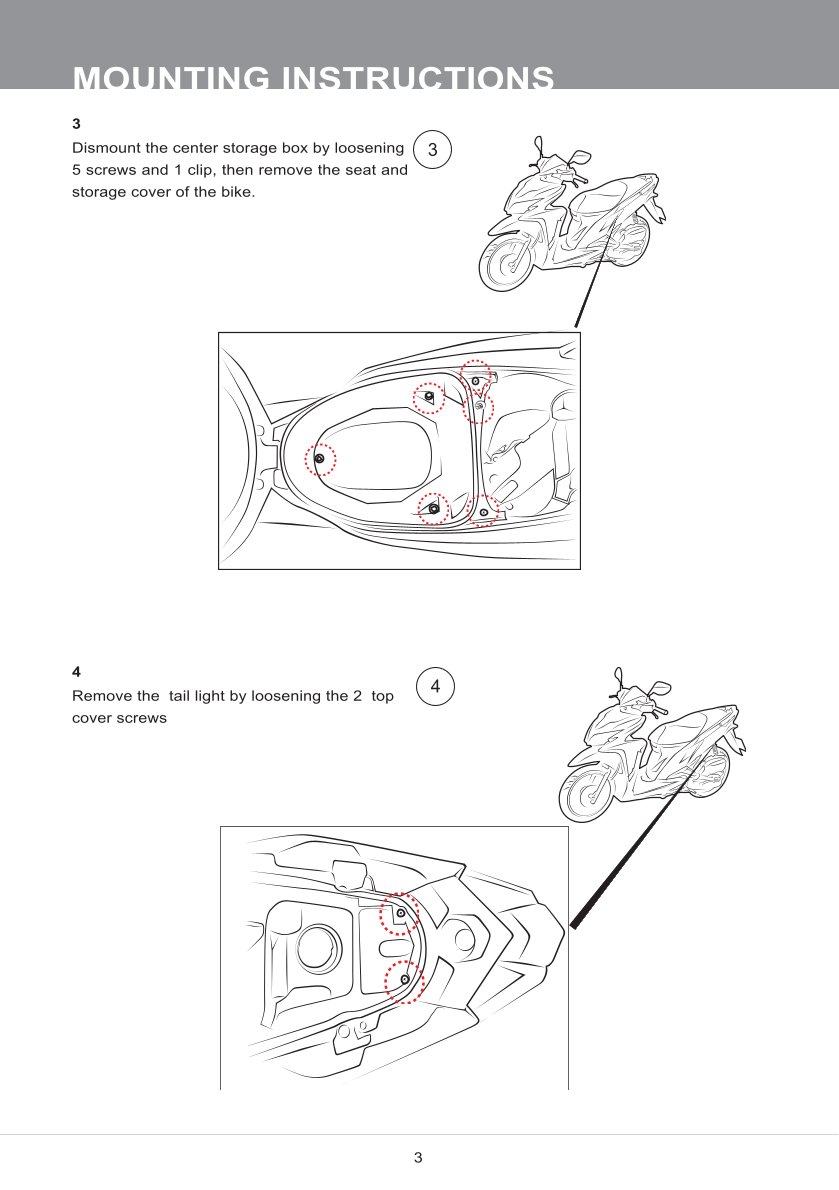 MOUNTING INSTRUCTIONS

3

Dismount the center storage box by loosening 5 screws and 1 clip, then remove the seat and storage cover of the bike.

3

4

Remove the tail light by loosening the 2 top cover screws

4

3