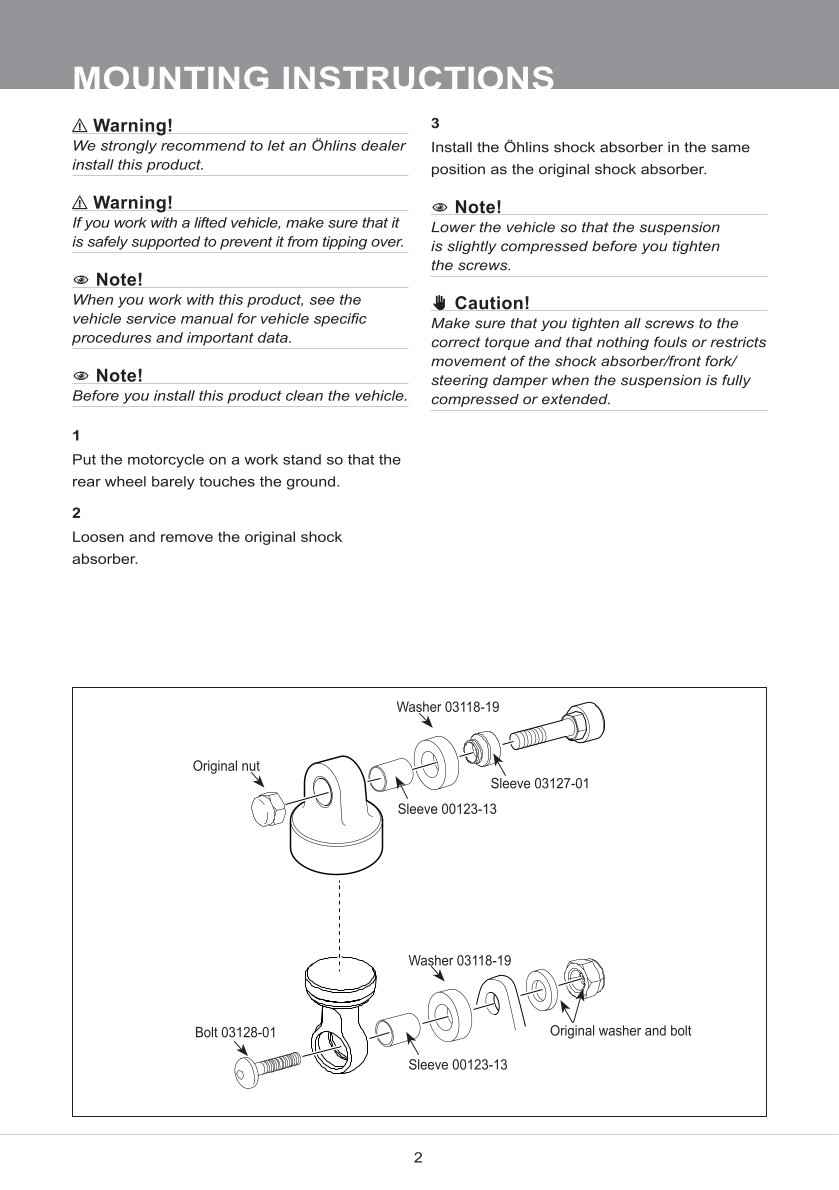 MOUNTING INSTRUCTIONS

⚠ Warning!
We strongly recommend to let an Öhlins dealer install this product.

⚠ Warning!
If you work with a lifted vehicle, make sure that it is safely supported to prevent it from tipping over.

Note!
When you work with this product, see the vehicle service manual for vehicle specific procedures and important data.

Note!
Before you install this product clean the vehicle.

1
Put the motorcycle on a work stand so that the rear wheel barely touches the ground.

2
Loosen and remove the original shock absorber.

3
Install the Öhlins shock absorber in the same position as the original shock absorber.

Note!
Lower the vehicle so that the suspension is slightly compressed before you tighten the screws.

Caution!
Make sure that you tighten all screws to the correct torque and that nothing fouls or restricts movement of the shock absorber/front fork/ steering damper when the suspension is fully compressed or extended.

Washer 03118-19
Original nut
Sleeve 03127-01
Sleeve 00123-13
Washer 03118-19
Bolt 03128-01
Original washer and bolt
Sleeve 00123-13

2