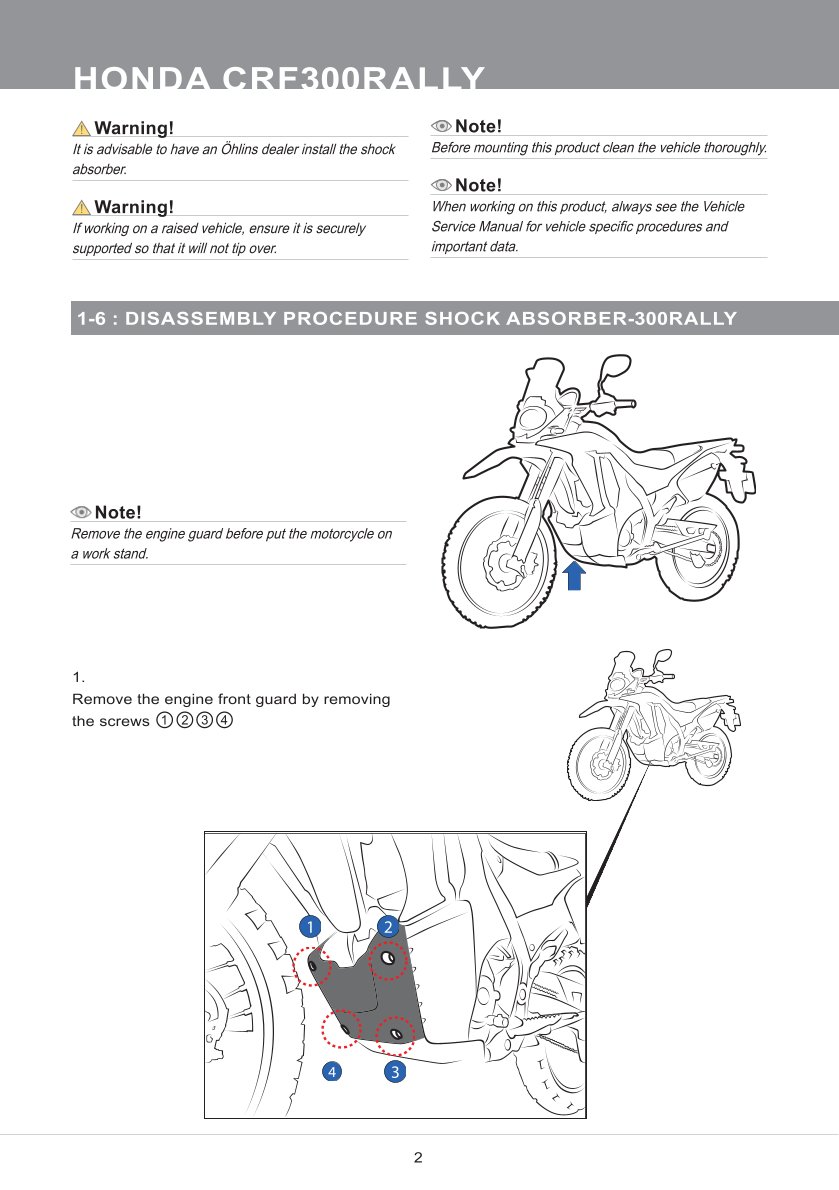 HONDA CRF300RALLY

Warning!
It is advisable to have an Öhlins dealer install the shock absorber.

Warning!
If working on a raised vehicle, ensure it is securely supported so that it will not tip over.

Note!
Before mounting this product clean the vehicle thoroughly.

Note!
When working on this product, always see the Vehicle Service Manual for vehicle specific procedures and important data.

1-6 : DISASSEMBLY PROCEDURE SHOCK ABSORBER-300RALLY

Note!
Remove the engine guard before put the motorcycle on a work stand.

1.
Remove the engine front guard by removing the screws ①②③④

1 2 4 3

2