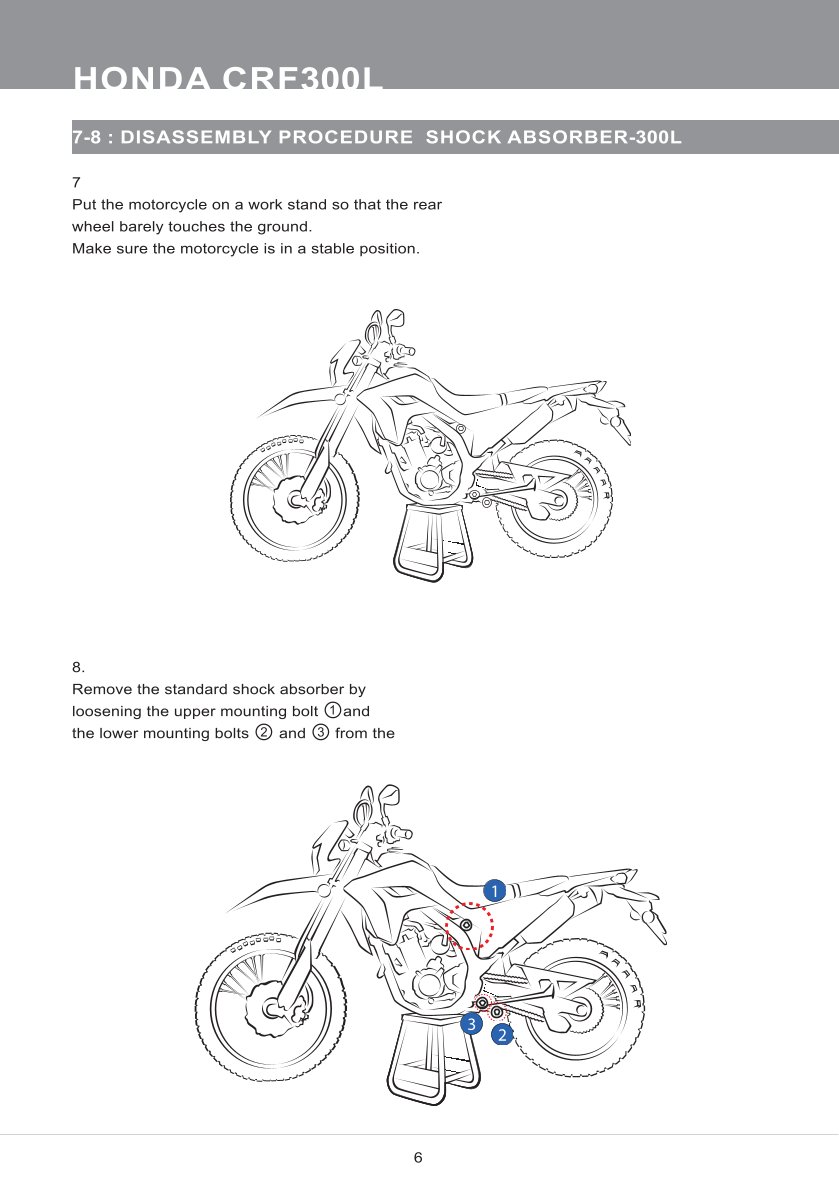 HONDA CRF300L

7-8 : DISASSEMBLY PROCEDURE SHOCK ABSORBER-300L

7
Put the motorcycle on a work stand so that the rear wheel barely touches the ground.
Make sure the motorcycle is in a stable position.

8.
Remove the standard shock absorber by loosening the upper mounting bolt ①and the lower mounting bolts ② and ③ from the

1

3

2

6