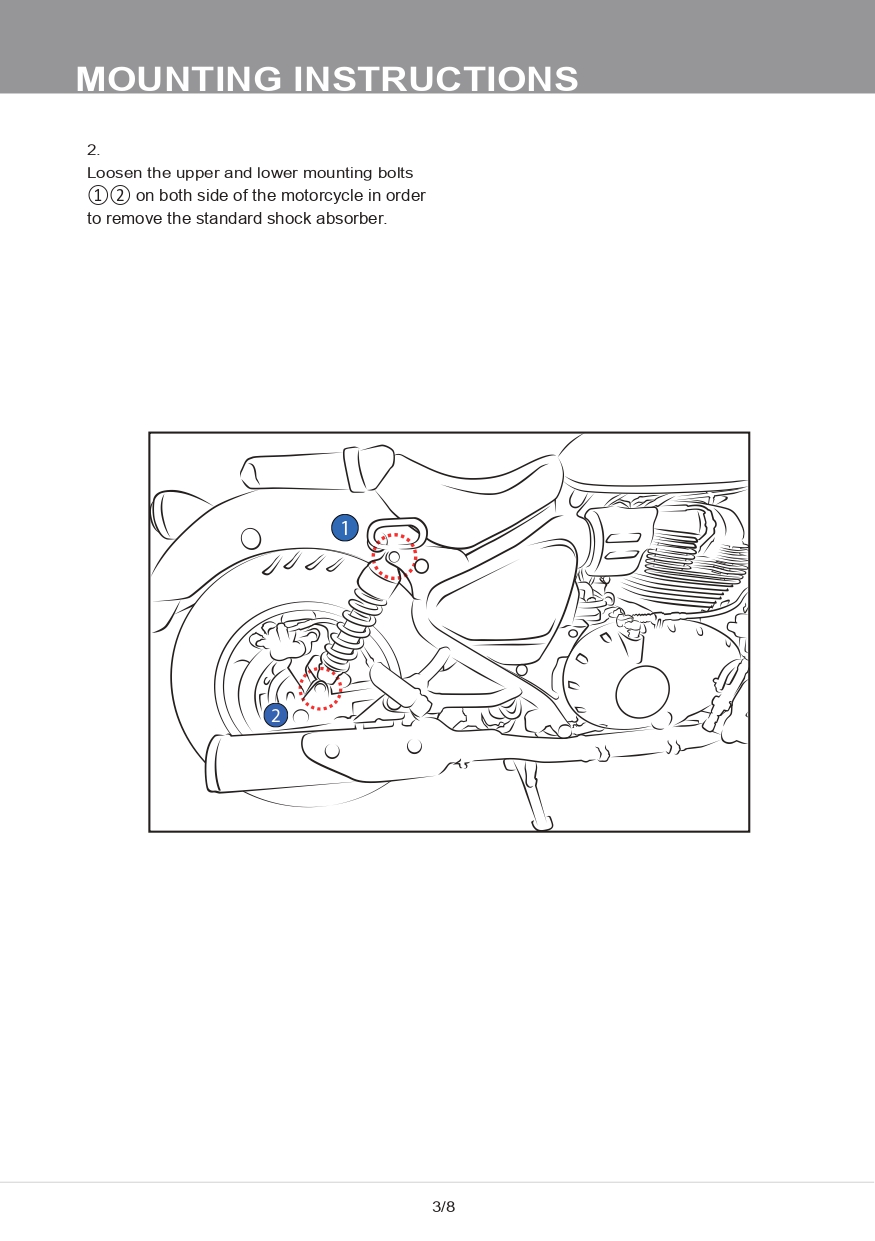 MOUNTING INSTRUCTIONS

2.
Loosen the upper and lower mounting bolts ①② on both side of the motorcycle in order to remove the standard shock absorber.

1

2

3/8