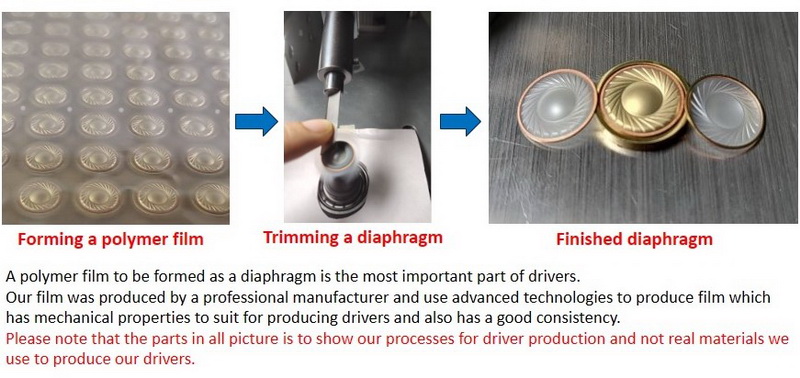 Forming a polymer film

Trimming a diaphragm

Finished diaphragm

A polymer film to be formed as a diaphragm is the most important part of drivers.
Our film was produced by a professional manufacturer and use advanced technologies to produce film which has mechanical properties to suit for producing drivers and also has a good consistency.
Please note that the parts in all picture is to show our processes for driver production and not real materials we use to produce our drivers.