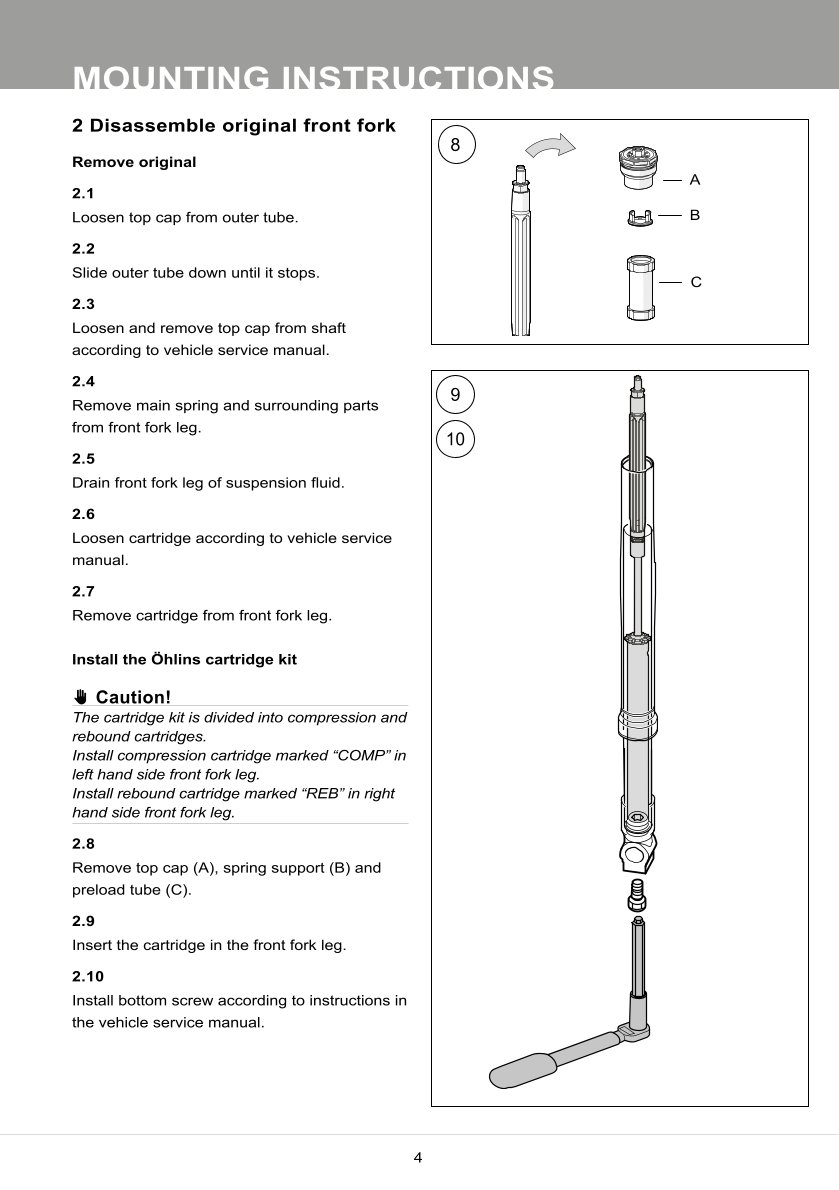 MOUNTING INSTRUCTIONS

2 Disassemble original front fork

Remove original

2.1

Loosen top cap from outer tube.

2.2

Slide outer tube down until it stops.

2.3

Loosen and remove top cap from shaft according to vehicle service manual.

2.4

Remove main spring and surrounding parts from front fork leg.

2.5

Drain front fork leg of suspension fluid.

2.6

Loosen cartridge according to vehicle service manual.

2.7

Remove cartridge from front fork leg.

Install the Öhlins cartridge kit

Caution!

The cartridge kit is divided into compression and rebound cartridges.
Install compression cartridge marked “COMP” in left hand side front fork leg.
Install rebound cartridge marked “REB” in right hand side front fork leg.

2.8

Remove top cap (A), spring support (B) and preload tube (C).

2.9

Insert the cartridge in the front fork leg.

2.10

Install bottom screw according to instructions in the vehicle service manual.

8

A

B

C

9

10

4