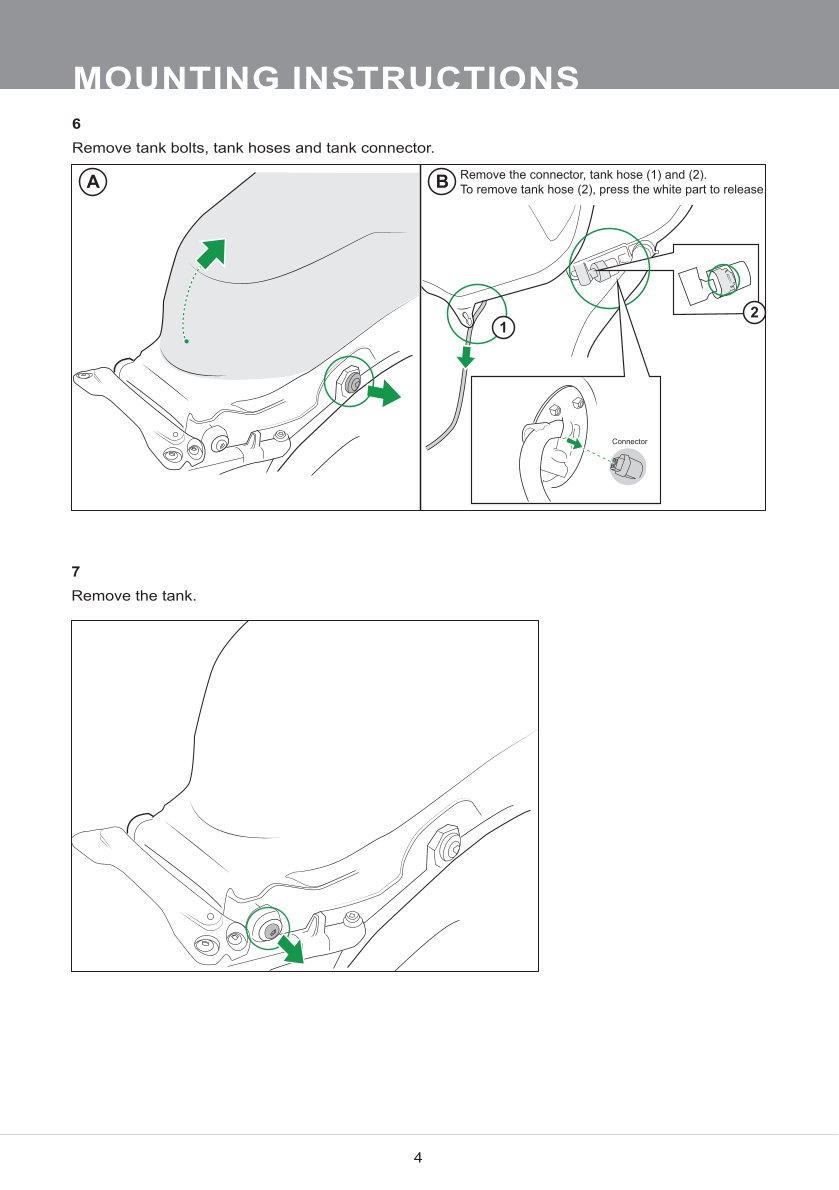 MOUNTING INSTRUCTIONS

6

Remove tank bolts, tank hoses and tank connector.

A

B

Remove the connector, tank hose (1) and (2).
To remove tank hose (2), press the white part to release.

1

2

Connector

7

Remove the tank.

4