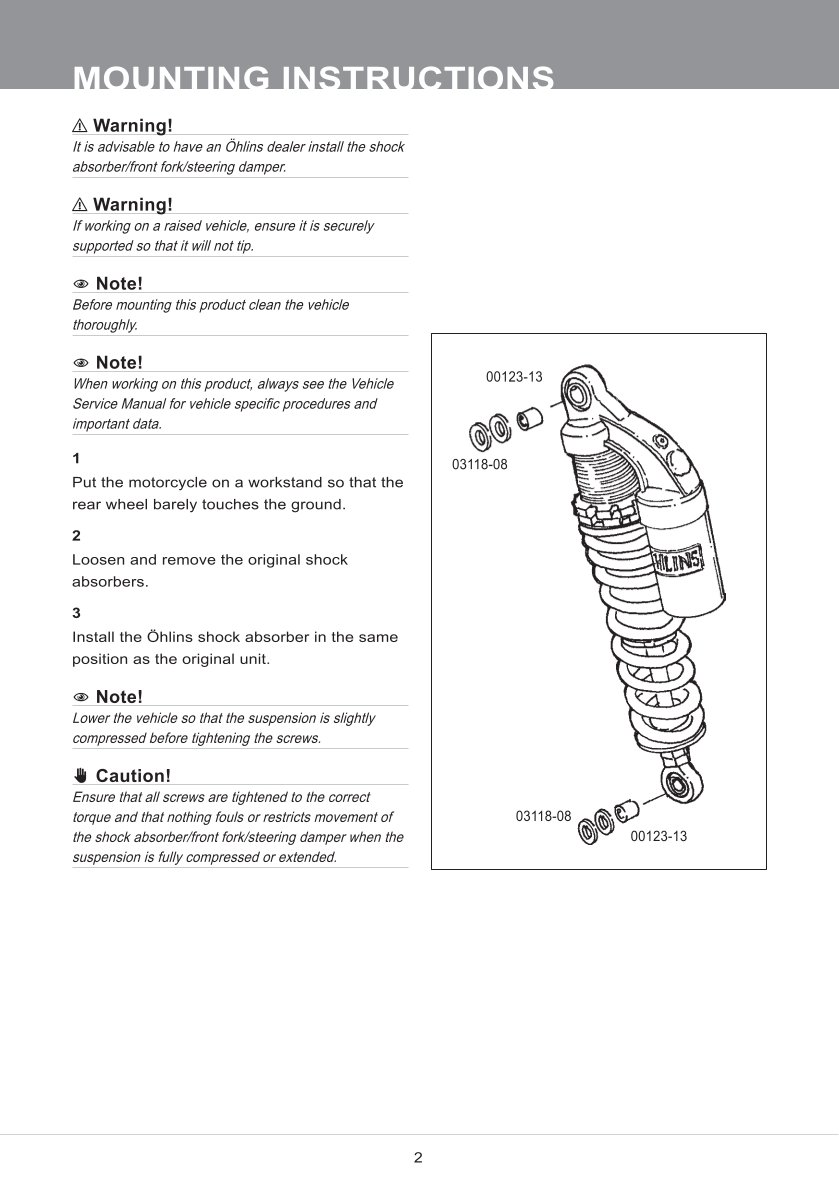 MOUNTING INSTRUCTIONS

⚠ Warning!
It is advisable to have an Öhlins dealer install the shock absorber/front fork/steering damper.

⚠ Warning!
If working on a raised vehicle, ensure it is securely supported so that it will not tip.

Note!
Before mounting this product clean the vehicle thoroughly.

Note!
When working on this product, always see the Vehicle Service Manual for vehicle specific procedures and important data.

1
Put the motorcycle on a workstand so that the rear wheel barely touches the ground.

2
Loosen and remove the original shock absorbers.

3
Install the Öhlins shock absorber in the same position as the original unit.

Note!
Lower the vehicle so that the suspension is slightly compressed before tightening the screws.

Caution!
Ensure that all screws are tightened to the correct torque and that nothing fouls or restricts movement of the shock absorber/front fork/steering damper when the suspension is fully compressed or extended.

00123-13
03118-08
ÖHLINS
03118-08
00123-13

2