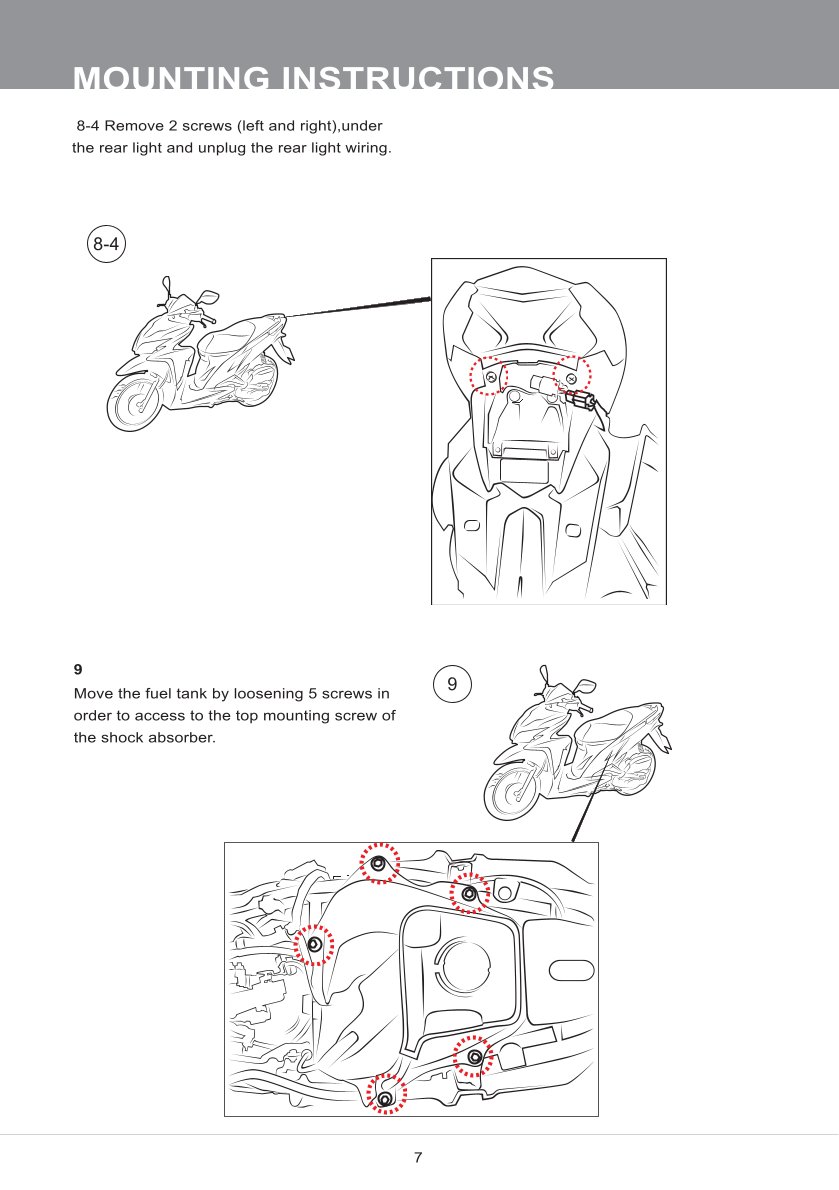 MOUNTING INSTRUCTIONS

8-4 Remove 2 screws (left and right),under the rear light and unplug the rear light wiring.

8-4

9

Move the fuel tank by loosening 5 screws in order to access to the top mounting screw of the shock absorber.

9

7