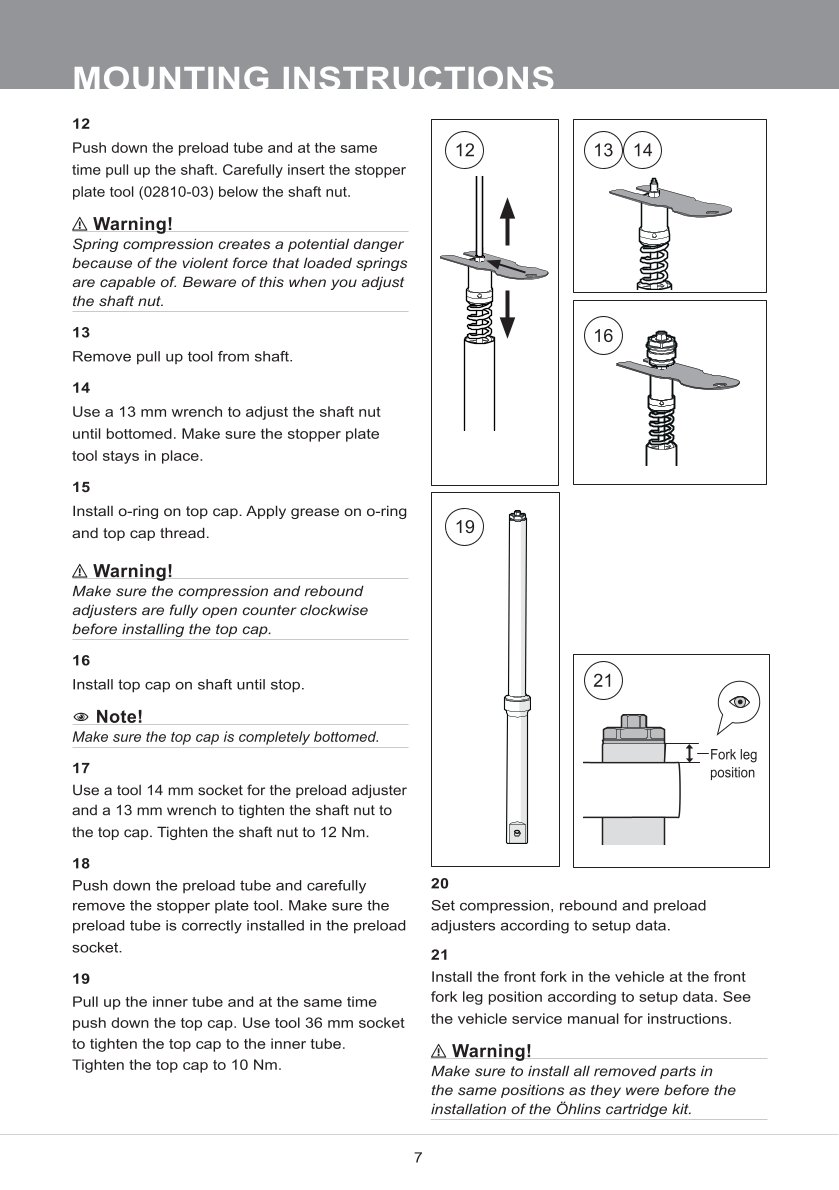 MOUNTING INSTRUCTIONS

12

Push down the preload tube and at the same time pull up the shaft. Carefully insert the stopper plate tool (02810-03) below the shaft nut.

⚠ Warning!
Spring compression creates a potential danger because of the violent force that loaded springs are capable of. Beware of this when you adjust the shaft nut.

13

Remove pull up tool from shaft.

14

Use a 13 mm wrench to adjust the shaft nut until bottomed. Make sure the stopper plate tool stays in place.

15

Install o-ring on top cap. Apply grease on o-ring and top cap thread.

⚠ Warning!
Make sure the compression and rebound adjusters are fully open counter clockwise before installing the top cap.

16

Install top cap on shaft until stop.

Note!
Make sure the top cap is completely bottomed.

17

Use a tool 14 mm socket for the preload adjuster and a 13 mm wrench to tighten the shaft nut to the top cap. Tighten the shaft nut to 12 Nm.

18

Push down the preload tube and carefully remove the stopper plate tool. Make sure the preload tube is correctly installed in the preload socket.

19

Pull up the inner tube and at the same time push down the top cap. Use tool 36 mm socket to tighten the top cap to the inner tube. Tighten the top cap to 10 Nm.

12

13 14

16

19

21

Fork leg position

20

Set compression, rebound and preload adjusters according to setup data.

21

Install the front fork in the vehicle at the front fork leg position according to setup data. See the vehicle service manual for instructions.

⚠ Warning!
Make sure to install all removed parts in the same positions as they were before the installation of the Öhlins cartridge kit.

7