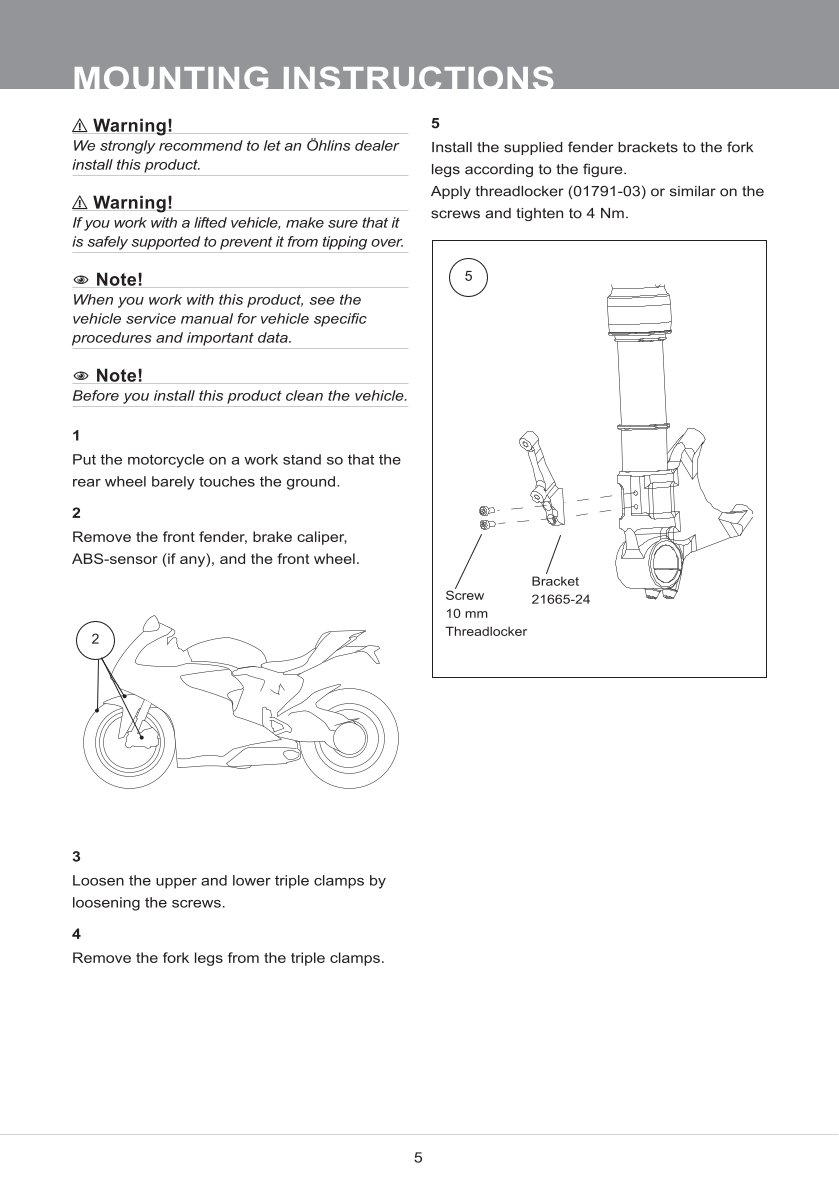 MOUNTING INSTRUCTIONS

⚠ Warning!
We strongly recommend to let an Öhlins dealer install this product.

⚠ Warning!
If you work with a lifted vehicle, make sure that it is safely supported to prevent it from tipping over.

Note!
When you work with this product, see the vehicle service manual for vehicle specific procedures and important data.

Note!
Before you install this product clean the vehicle.

1
Put the motorcycle on a work stand so that the rear wheel barely touches the ground.

2
Remove the front fender, brake caliper, ABS-sensor (if any), and the front wheel.

2

3
Loosen the upper and lower triple clamps by loosening the screws.

4
Remove the fork legs from the triple clamps.

5
Install the supplied fender brackets to the fork legs according to the figure.
Apply threadlocker (01791-03) or similar on the screws and tighten to 4 Nm.

5

Screw
10 mm
Threadlocker

Bracket
21665-24

5