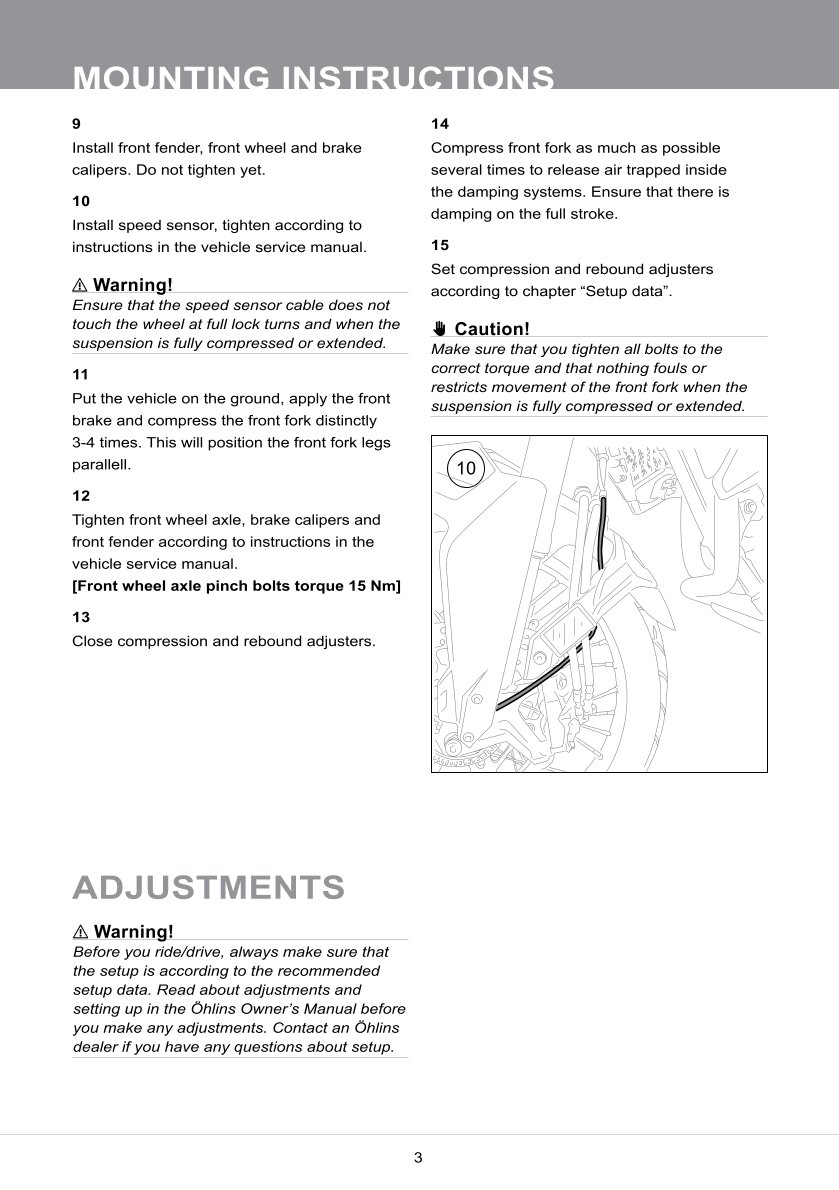 MOUNTING INSTRUCTIONS

9

Install front fender, front wheel and brake calipers. Do not tighten yet.

10

Install speed sensor, tighten according to instructions in the vehicle service manual.

⚠ Warning!

Ensure that the speed sensor cable does not touch the wheel at full lock turns and when the suspension is fully compressed or extended.

11

Put the vehicle on the ground, apply the front brake and compress the front fork distinctly 3-4 times. This will position the front fork legs parallell.

12

Tighten front wheel axle, brake calipers and front fender according to instructions in the vehicle service manual.

[Front wheel axle pinch bolts torque 15 Nm]

13

Close compression and rebound adjusters.

14

Compress front fork as much as possible several times to release air trapped inside the damping systems. Ensure that there is damping on the full stroke.

15

Set compression and rebound adjusters according to chapter “Setup data”.

Caution!

Make sure that you tighten all bolts to the correct torque and that nothing fouls or restricts movement of the front fork when the suspension is fully compressed or extended.

10

ADJUSTMENTS

⚠ Warning!

Before you ride/drive, always make sure that the setup is according to the recommended setup data. Read about adjustments and setting up in the Öhlins Owner’s Manual before you make any adjustments. Contact an Öhlins dealer if you have any questions about setup.

3