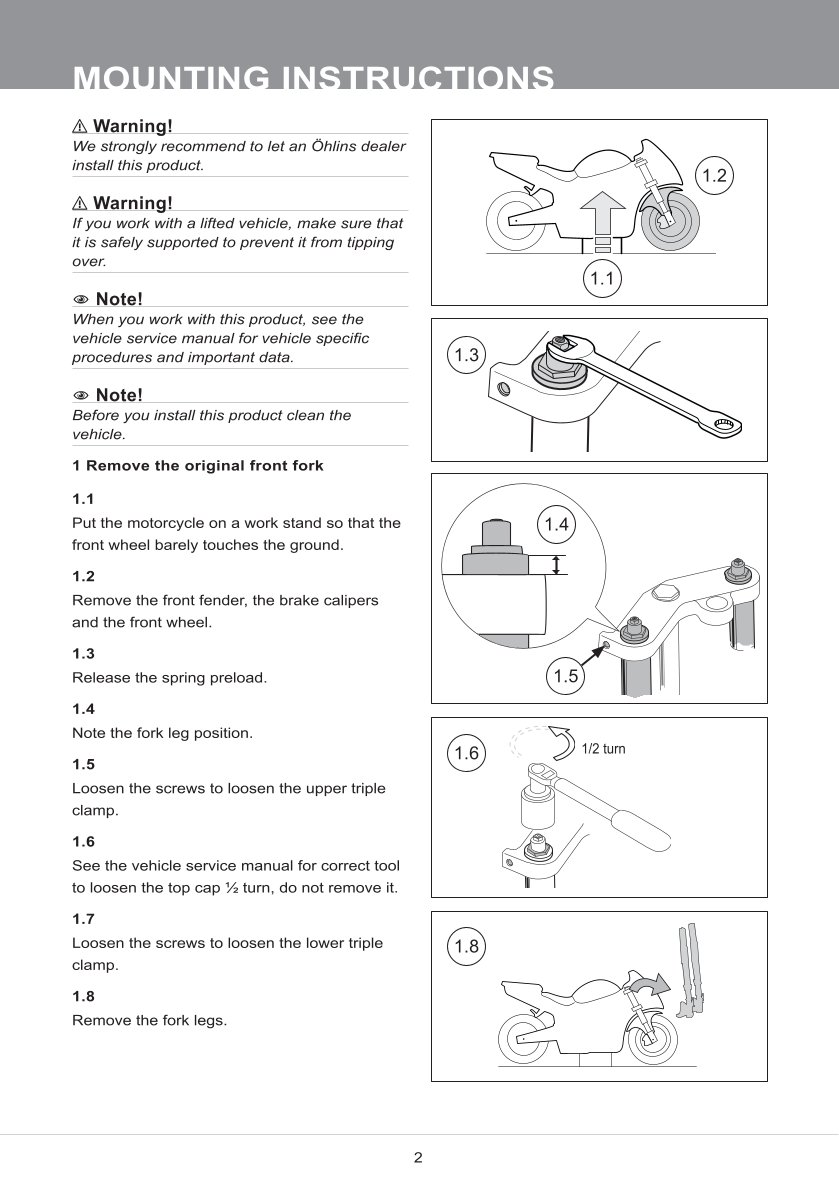 MOUNTING INSTRUCTIONS

⚠ Warning!
We strongly recommend to let an Öhlins dealer install this product.

⚠ Warning!
If you work with a lifted vehicle, make sure that it is safely supported to prevent it from tipping over.

Note!
When you work with this product, see the vehicle service manual for vehicle specific procedures and important data.

Note!
Before you install this product clean the vehicle.

1 Remove the original front fork

1.1
Put the motorcycle on a work stand so that the front wheel barely touches the ground.

1.2
Remove the front fender, the brake calipers and the front wheel.

1.3
Release the spring preload.

1.4
Note the fork leg position.

1.5
Loosen the screws to loosen the upper triple clamp.

1.6
See the vehicle service manual for correct tool to loosen the top cap ½ turn, do not remove it.

1.7
Loosen the screws to loosen the lower triple clamp.

1.8
Remove the fork legs.

1.2

1.1

1.3

1.4

1.5

1.6

1/2 turn

1.8

2