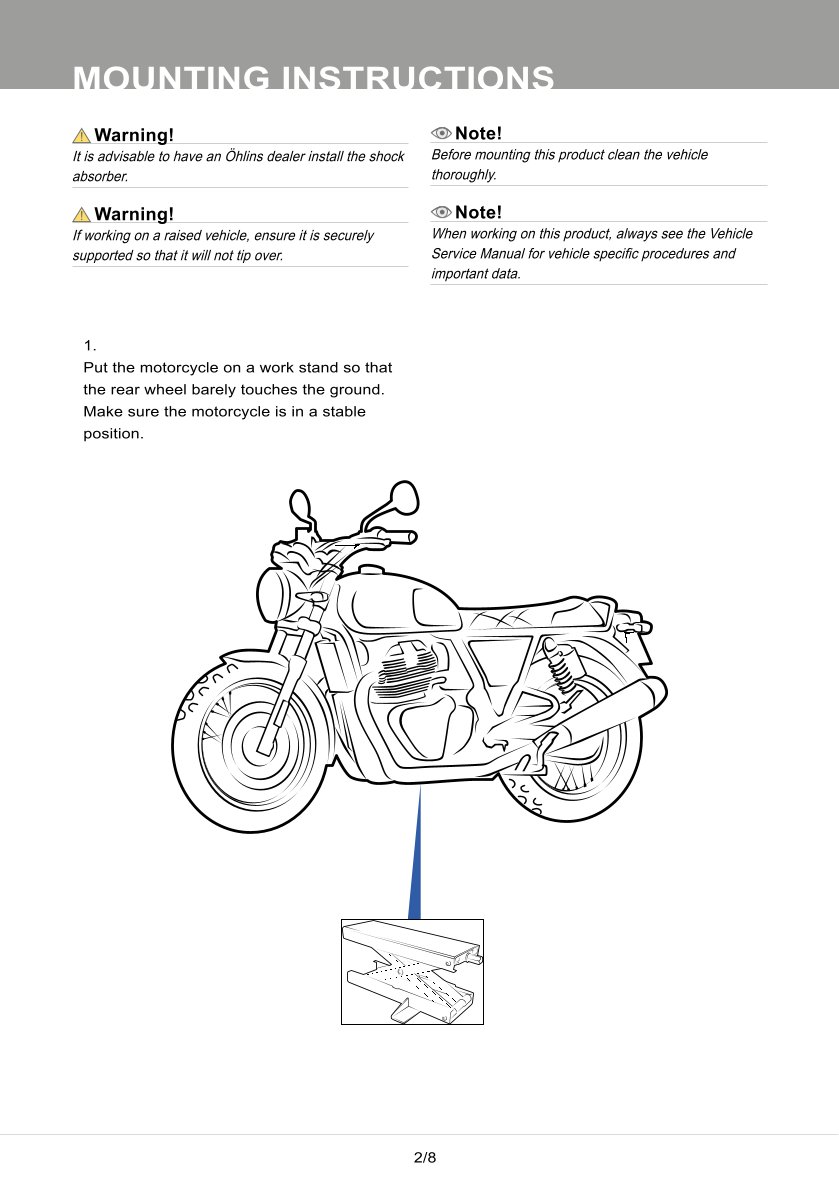 MOUNTING INSTRUCTIONS

Warning!
It is advisable to have an Öhlins dealer install the shock absorber.

Warning!
If working on a raised vehicle, ensure it is securely supported so that it will not tip over.

Note!
Before mounting this product clean the vehicle thoroughly.

Note!
When working on this product, always see the Vehicle Service Manual for vehicle specific procedures and important data.

1.
Put the motorcycle on a work stand so that the rear wheel barely touches the ground. Make sure the motorcycle is in a stable position.

2/8