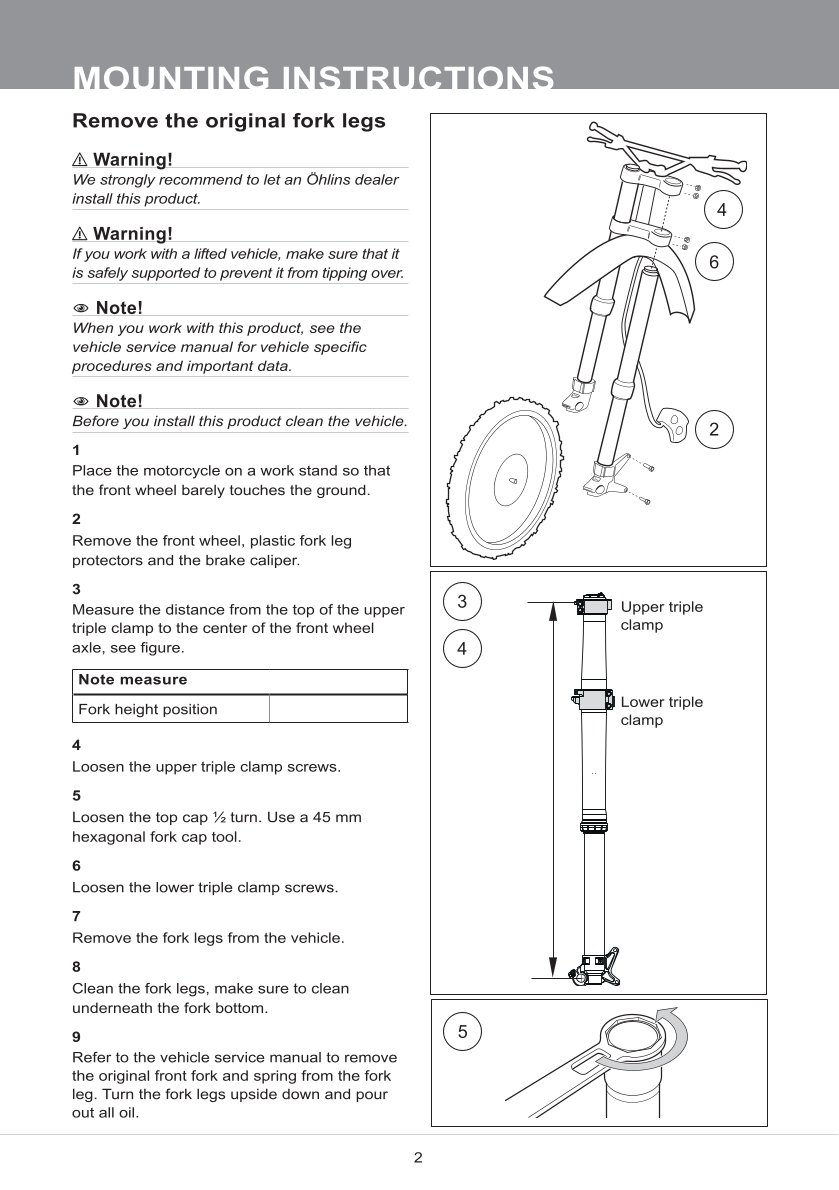 MOUNTING INSTRUCTIONS

Remove the original fork legs

⚠ Warning!
We strongly recommend to let an Öhlins dealer install this product.

⚠ Warning!
If you work with a lifted vehicle, make sure that it is safely supported to prevent it from tipping over.

Note!
When you work with this product, see the vehicle service manual for vehicle specific procedures and important data.

Note!
Before you install this product clean the vehicle.

1
Place the motorcycle on a work stand so that the front wheel barely touches the ground.

2
Remove the front wheel, plastic fork leg protectors and the brake caliper.

3
Measure the distance from the top of the upper triple clamp to the center of the front wheel axle, see figure.

| Note measure | |
|---|---|
| Fork height position | |

4
Loosen the upper triple clamp screws.

5
Loosen the top cap ½ turn. Use a 45 mm hexagonal fork cap tool.

6
Loosen the lower triple clamp screws.

7
Remove the fork legs from the vehicle.

8
Clean the fork legs, make sure to clean underneath the fork bottom.

9
Refer to the vehicle service manual to remove the original front fork and spring from the fork leg. Turn the fork legs upside down and pour out all oil.

4
6
2

3
4
Upper triple clamp
Lower triple clamp

5

2