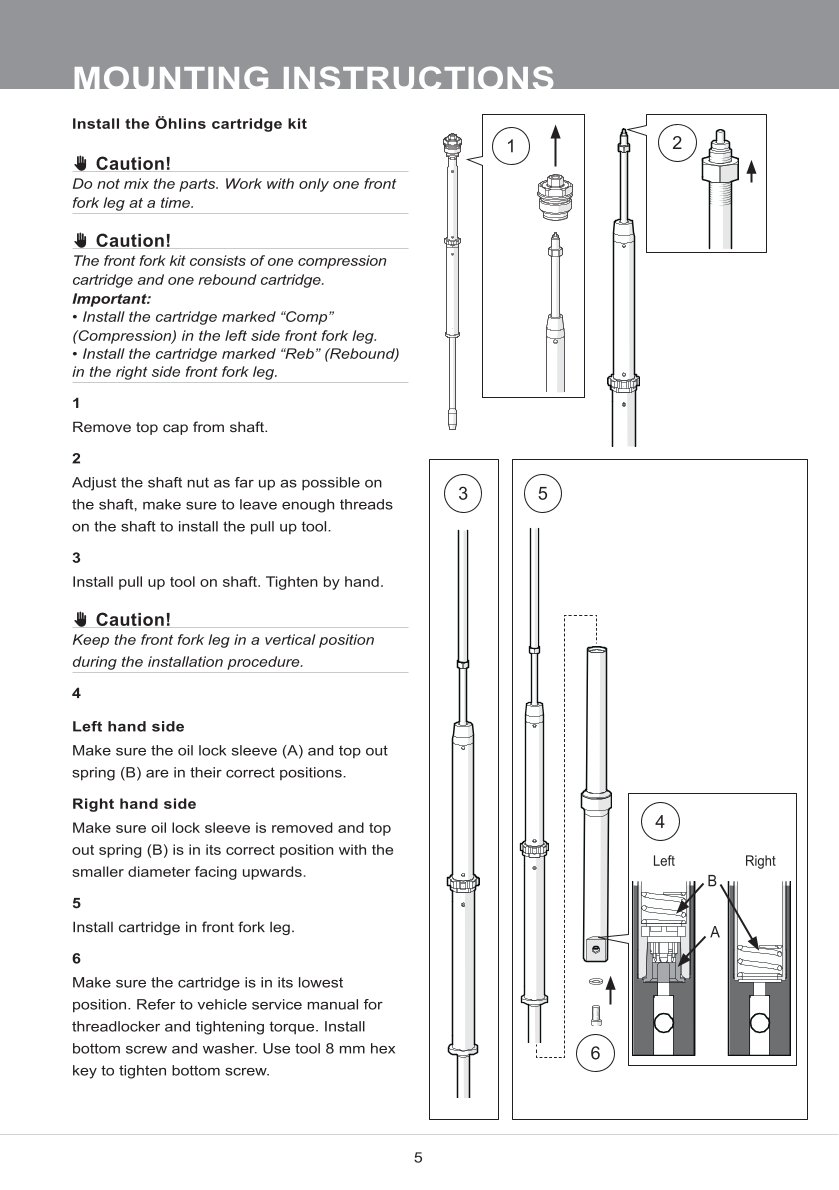 MOUNTING INSTRUCTIONS

Install the Öhlins cartridge kit

Caution!
Do not mix the parts. Work with only one front fork leg at a time.

Caution!
The front fork kit consists of one compression cartridge and one rebound cartridge.
Important:
• Install the cartridge marked “Comp” (Compression) in the left side front fork leg.
• Install the cartridge marked “Reb” (Rebound) in the right side front fork leg.

1
Remove top cap from shaft.

2
Adjust the shaft nut as far up as possible on the shaft, make sure to leave enough threads on the shaft to install the pull up tool.

3
Install pull up tool on shaft. Tighten by hand.

Caution!
Keep the front fork leg in a vertical position during the installation procedure.

4

Left hand side
Make sure the oil lock sleeve (A) and top out spring (B) are in their correct positions.

Right hand side
Make sure oil lock sleeve is removed and top out spring (B) is in its correct position with the smaller diameter facing upwards.

5
Install cartridge in front fork leg.

6
Make sure the cartridge is in its lowest position. Refer to vehicle service manual for threadlocker and tightening torque. Install bottom screw and washer. Use tool 8 mm hex key to tighten bottom screw.

1

2

3

5

4

Left

Right

B

A

6

5