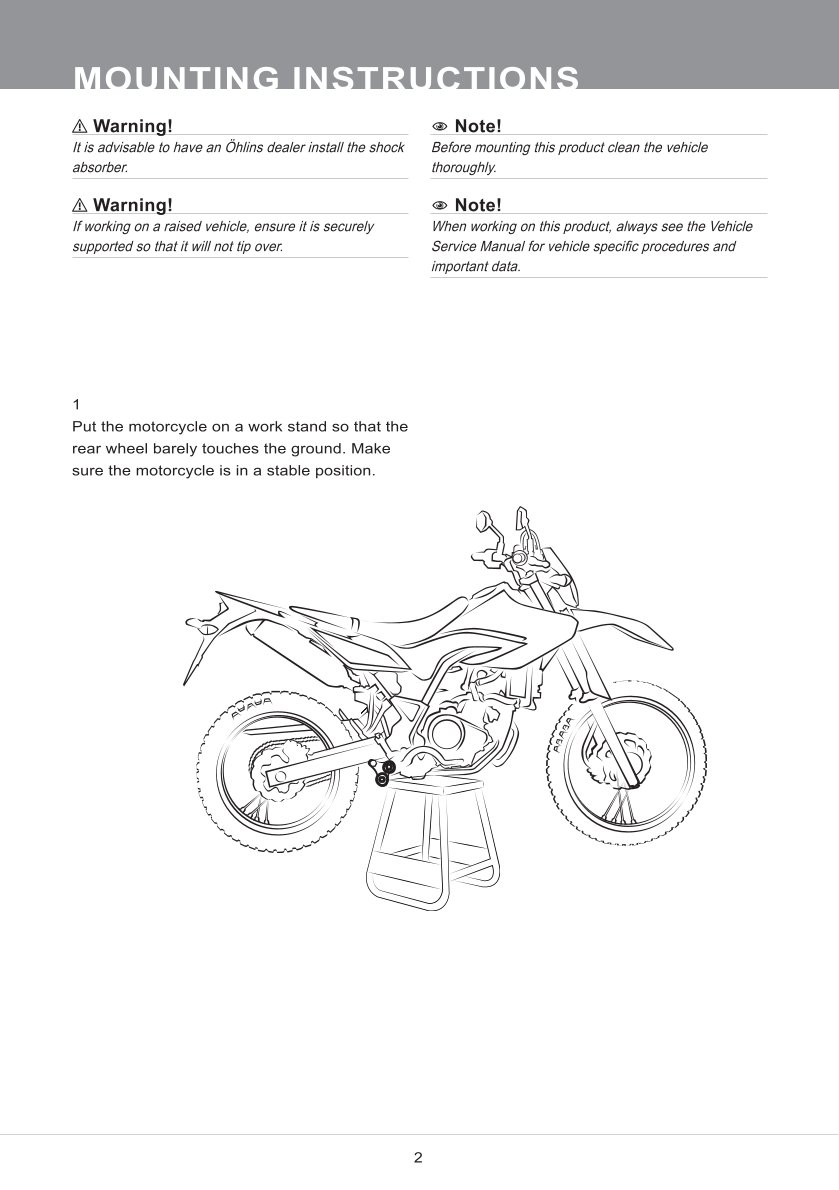 MOUNTING INSTRUCTIONS

⚠ Warning!
It is advisable to have an Öhlins dealer install the shock absorber.

⚠ Warning!
If working on a raised vehicle, ensure it is securely supported so that it will not tip over.

Note!
Before mounting this product clean the vehicle thoroughly.

Note!
When working on this product, always see the Vehicle Service Manual for vehicle specific procedures and important data.

1
Put the motorcycle on a work stand so that the rear wheel barely touches the ground. Make sure the motorcycle is in a stable position.

2