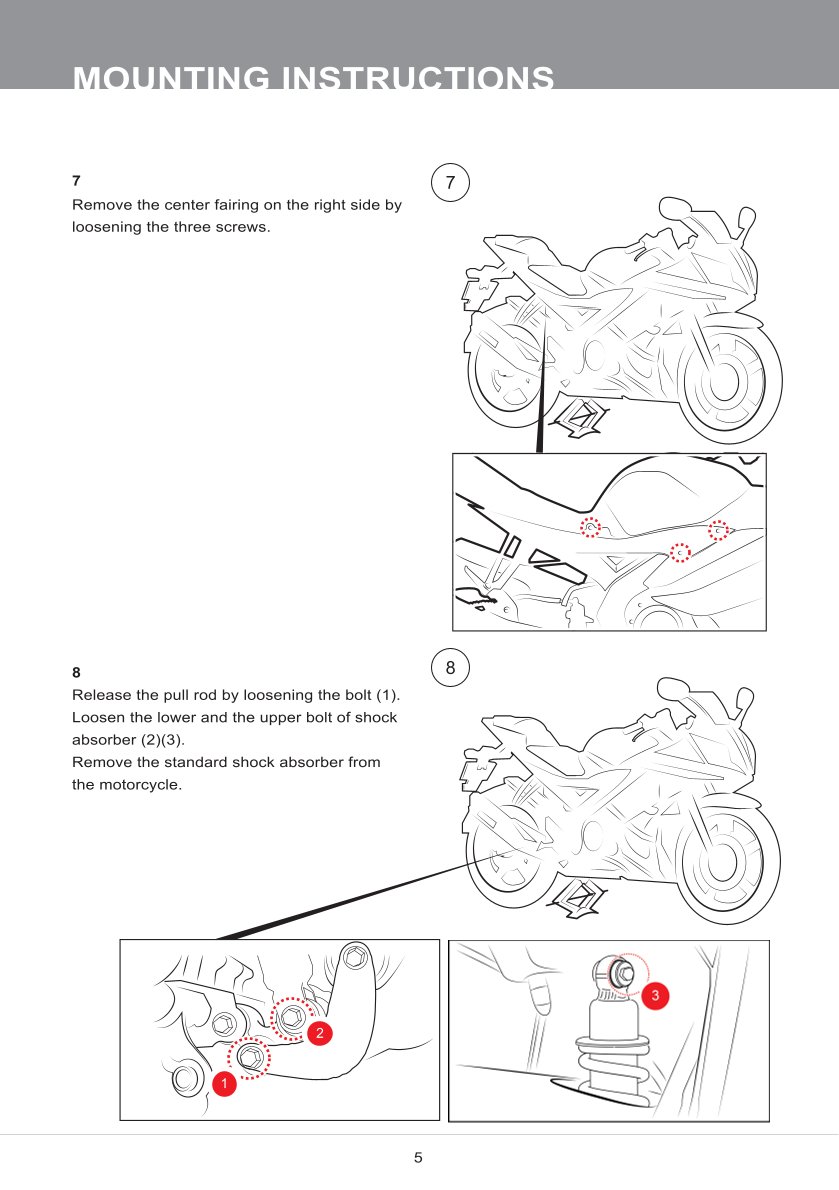 MOUNTING INSTRUCTIONS

7
Remove the center fairing on the right side by loosening the three screws.

7

8
Release the pull rod by loosening the bolt (1). Loosen the lower and the upper bolt of shock absorber (2)(3).
Remove the standard shock absorber from the motorcycle.

8

2

1

3

5