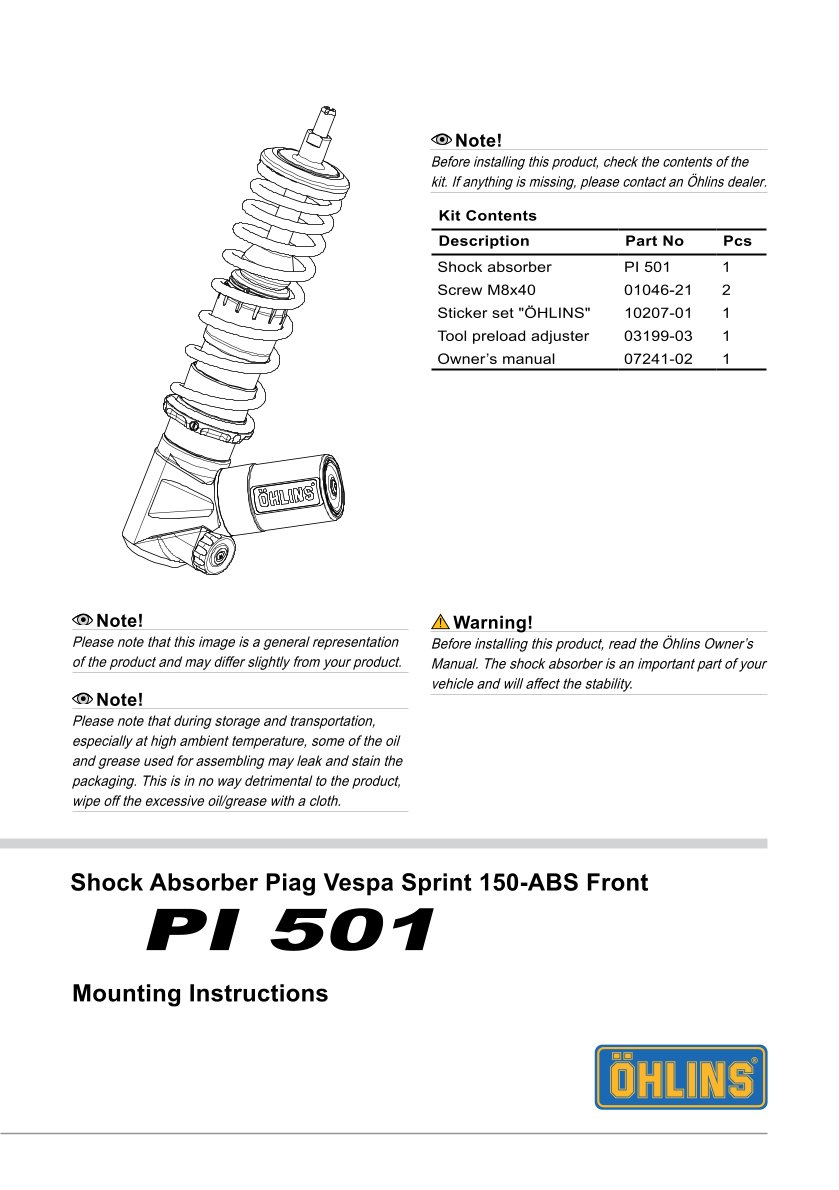 ÖHLINS

Note!
Before installing this product, check the contents of the kit. If anything is missing, please contact an Öhlins dealer.

Kit Contents

| Description | Part No | Pcs |
|---|---|---|
| Shock absorber | PI 501 | 1 |
| Screw M8x40 | 01046-21 | 2 |
| Sticker set "ÖHLINS" | 10207-01 | 1 |
| Tool preload adjuster | 03199-03 | 1 |
| Owner's manual | 07241-02 | 1 |

Note!
Please note that this image is a general representation of the product and may differ slightly from your product.

Note!
Please note that during storage and transportation, especially at high ambient temperature, some of the oil and grease used for assembling may leak and stain the packaging. This is in no way detrimental to the product, wipe off the excessive oil/grease with a cloth.

Warning!
Before installing this product, read the Öhlins Owner's Manual. The shock absorber is an important part of your vehicle and will affect the stability.

Shock Absorber Piag Vespa Sprint 150-ABS Front
PI 501

Mounting Instructions

ÖHLINS