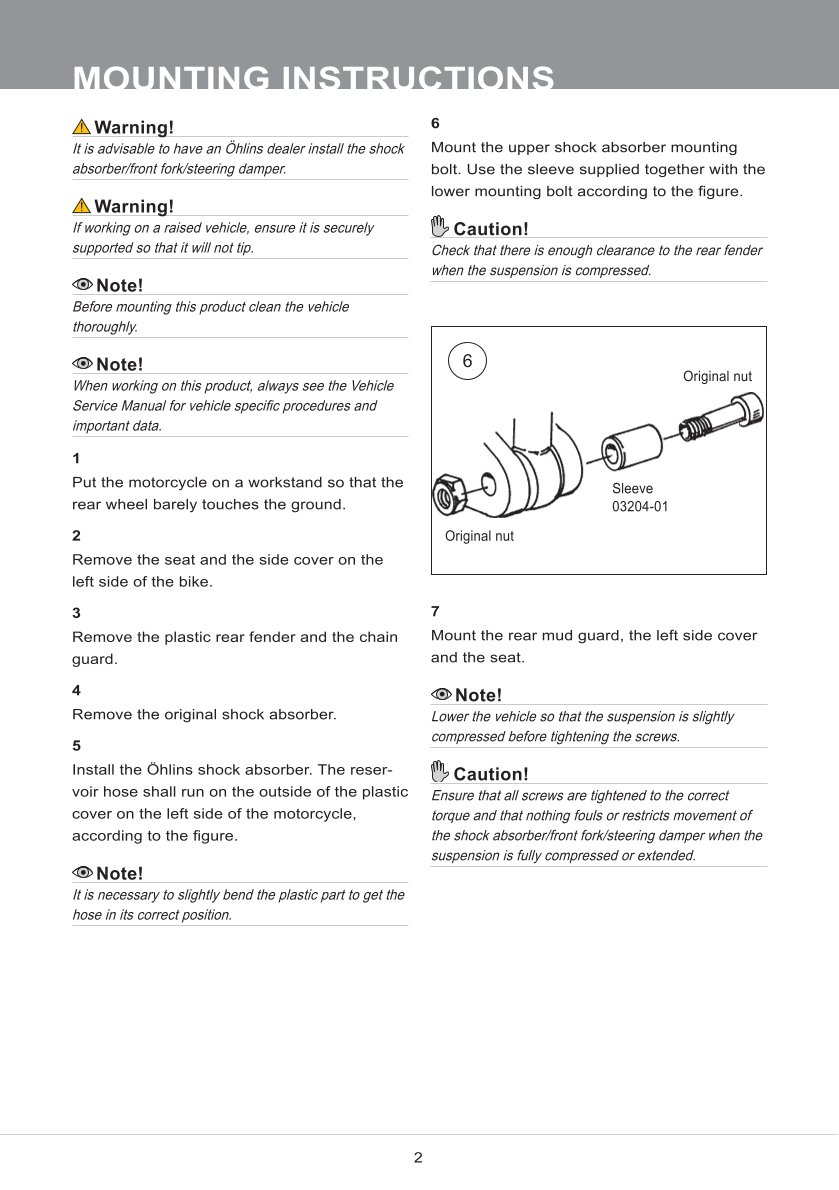 MOUNTING INSTRUCTIONS

Warning!
It is advisable to have an Öhlins dealer install the shock absorber/front fork/steering damper.

Warning!
If working on a raised vehicle, ensure it is securely supported so that it will not tip.

Note!
Before mounting this product clean the vehicle thoroughly.

Note!
When working on this product, always see the Vehicle Service Manual for vehicle specific procedures and important data.

1
Put the motorcycle on a workstand so that the rear wheel barely touches the ground.

2
Remove the seat and the side cover on the left side of the bike.

3
Remove the plastic rear fender and the chain guard.

4
Remove the original shock absorber.

5
Install the Öhlins shock absorber. The reservoir hose shall run on the outside of the plastic cover on the left side of the motorcycle, according to the figure.

Note!
It is necessary to slightly bend the plastic part to get the hose in its correct position.

6
Mount the upper shock absorber mounting bolt. Use the sleeve supplied together with the lower mounting bolt according to the figure.

Caution!
Check that there is enough clearance to the rear fender when the suspension is compressed.

6
Original nut
Sleeve
03204-01
Original nut

7
Mount the rear mud guard, the left side cover and the seat.

Note!
Lower the vehicle so that the suspension is slightly compressed before tightening the screws.

Caution!
Ensure that all screws are tightened to the correct torque and that nothing fouls or restricts movement of the shock absorber/front fork/steering damper when the suspension is fully compressed or extended.

2