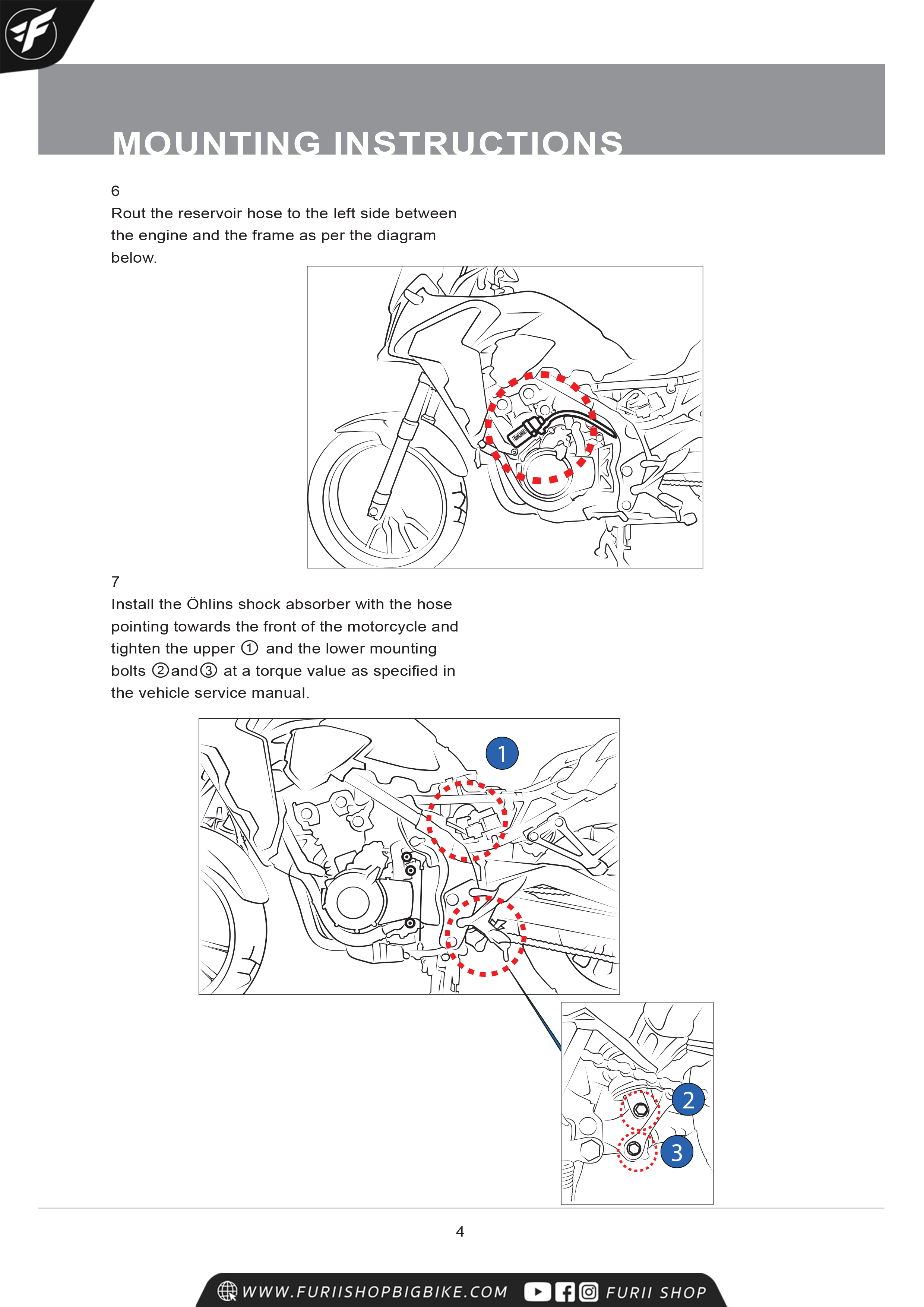 MOUNTING INSTRUCTIONS

6
Rout the reservoir hose to the left side between the engine and the frame as per the diagram below.

ÖHLINS

7
Install the Öhlins shock absorber with the hose pointing towards the front of the motorcycle and tighten the upper ① and the lower mounting bolts ②and③ at a torque value as specified in the vehicle service manual.

1

2

3

4

WWW.FURIISHOPBIGBIKE.COM FURII SHOP