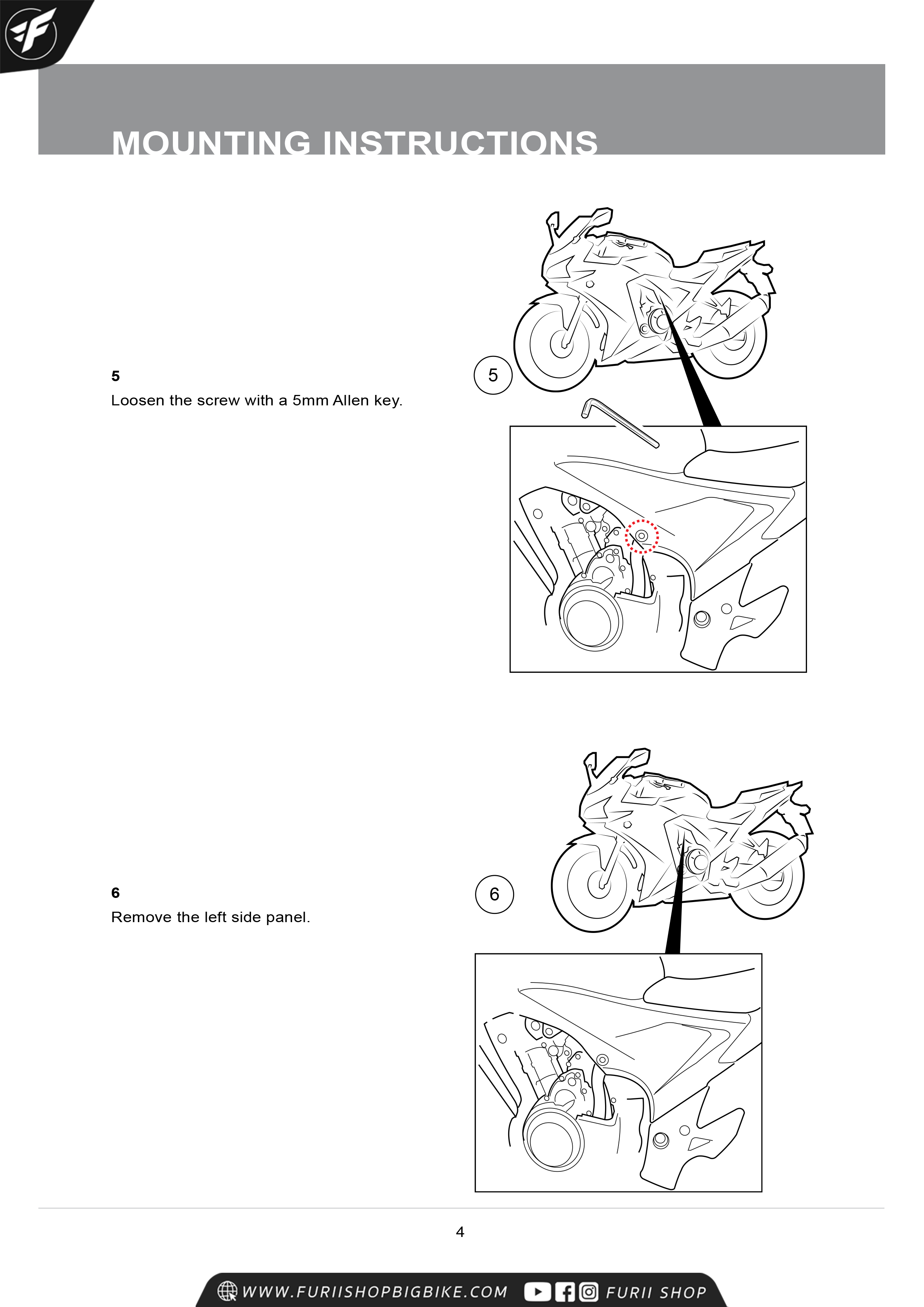 MOUNTING INSTRUCTIONS

5
Loosen the screw with a 5mm Allen key.

5

6
Remove the left side panel.

6

4

WWW.FURIISHOPBIGBIKE.COM FURII SHOP