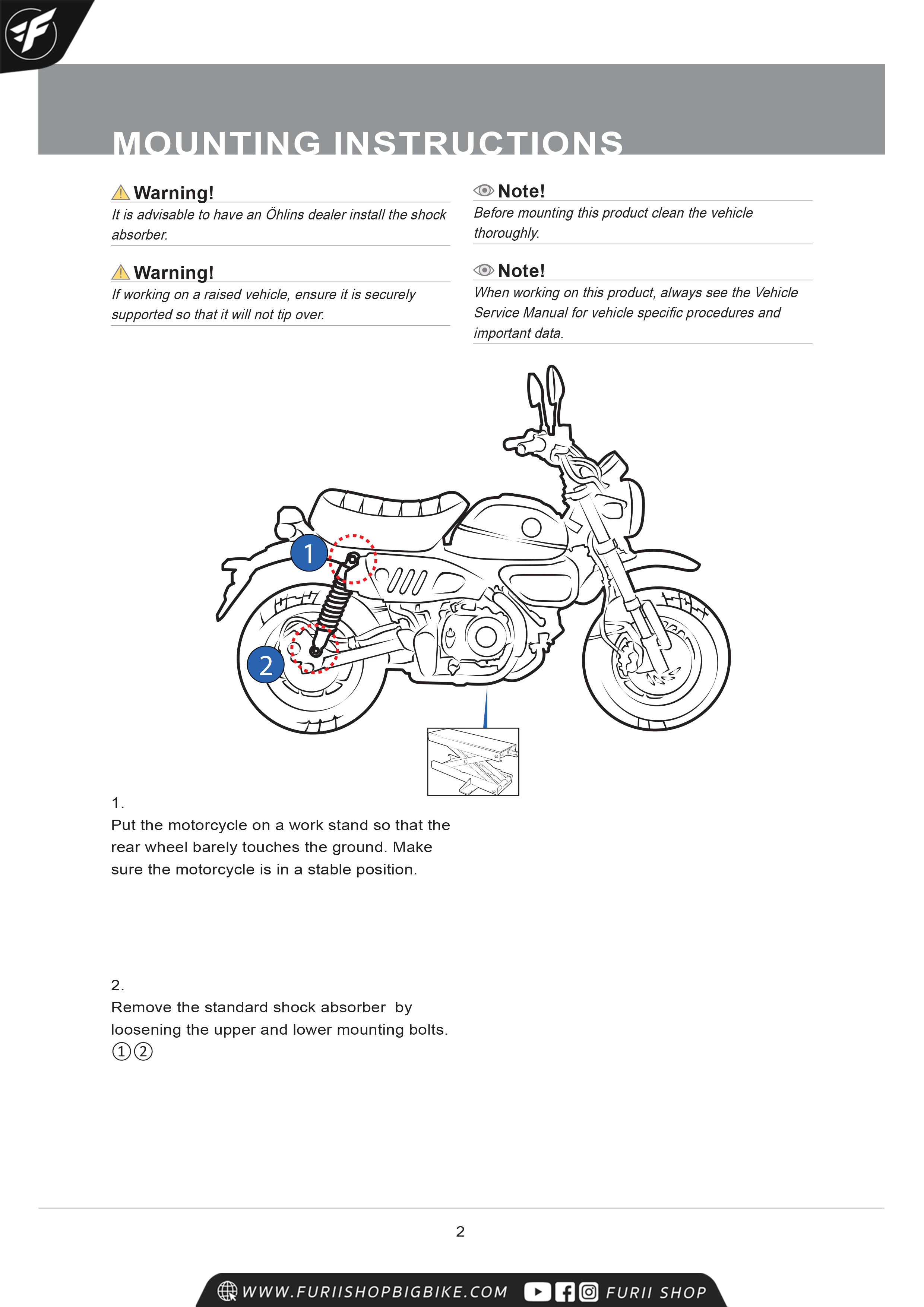 MOUNTING INSTRUCTIONS

Warning!
It is advisable to have an Öhlins dealer install the shock absorber.

Warning!
If working on a raised vehicle, ensure it is securely supported so that it will not tip over.

Note!
Before mounting this product clean the vehicle thoroughly.

Note!
When working on this product, always see the Vehicle Service Manual for vehicle specific procedures and important data.

1

2

1.
Put the motorcycle on a work stand so that the rear wheel barely touches the ground. Make sure the motorcycle is in a stable position.

2.
Remove the standard shock absorber by loosening the upper and lower mounting bolts. ①②

2

WWW.FURIISHOPBIGBIKE.COM FURII SHOP