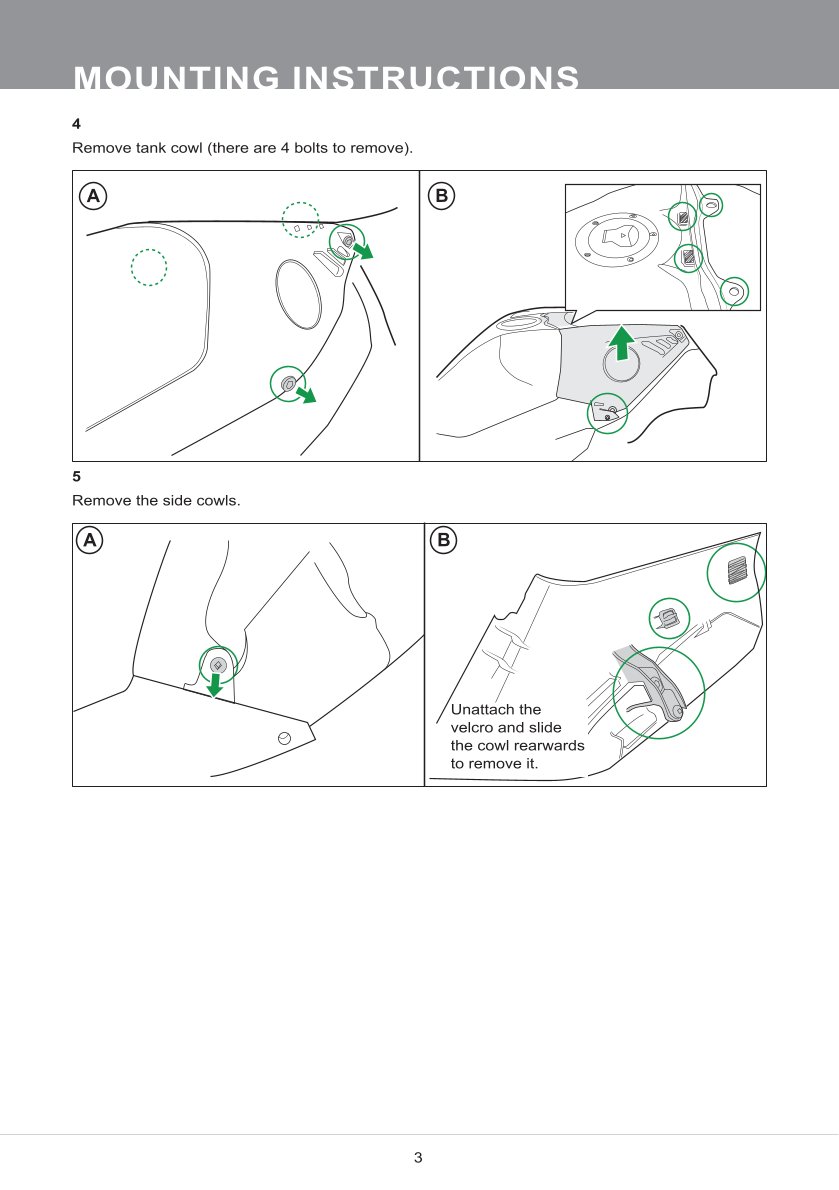 MOUNTING INSTRUCTIONS

4

Remove tank cowl (there are 4 bolts to remove).

A

B

5

Remove the side cowls.

A

B

Unattach the velcro and slide the cowl rearwards to remove it.

3