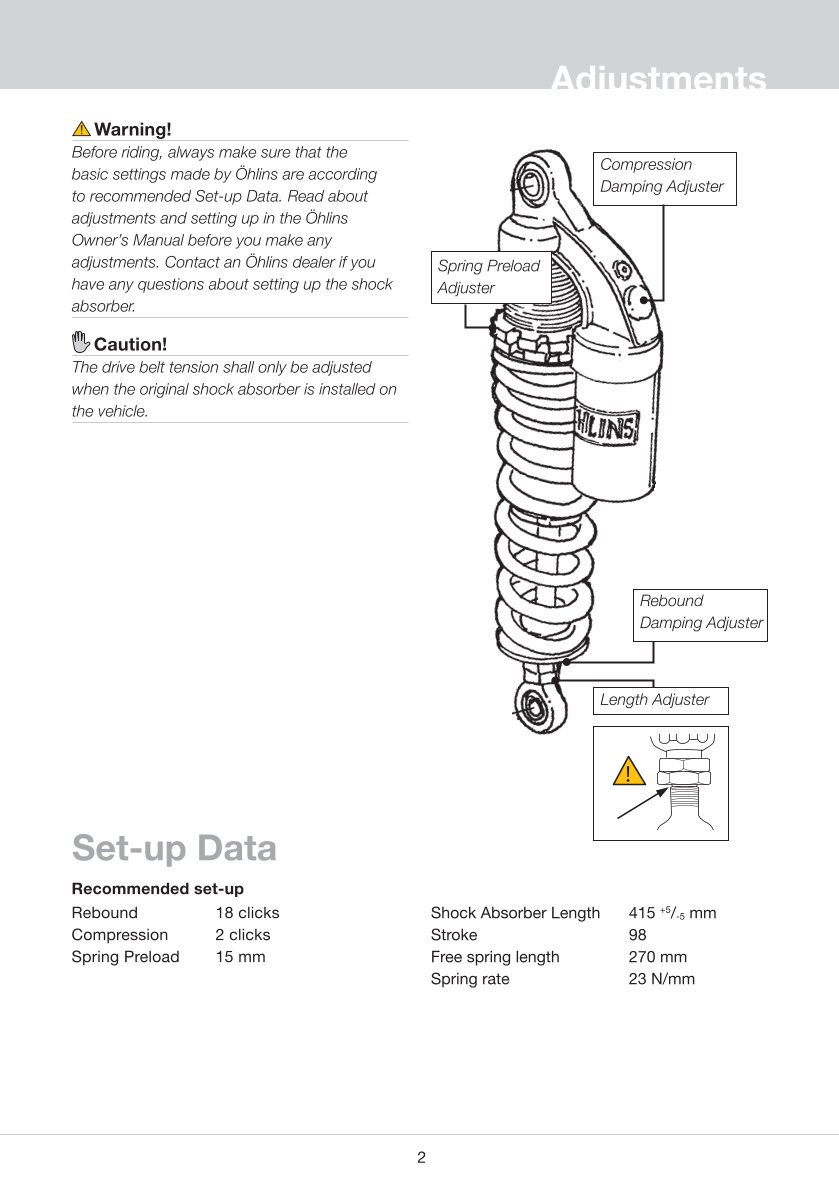 Adjustments

Warning!
Before riding, always make sure that the basic settings made by Öhlins are according to recommended Set-up Data. Read about adjustments and setting up in the Öhlins Owner's Manual before you make any adjustments. Contact an Öhlins dealer if you have any questions about setting up the shock absorber.

Caution!
The drive belt tension shall only be adjusted when the original shock absorber is installed on the vehicle.

Compression Damping Adjuster

Spring Preload Adjuster

ÖHLINS

Rebound Damping Adjuster

Length Adjuster

Set-up Data

Recommended set-up

| Rebound | 18 clicks |
|---|---|
| Compression | 2 clicks |
| Spring Preload | 15 mm |

| Shock Absorber Length | 415 $^{+5}/_{-5}$ mm |
|---|---|
| Stroke | 98 |
| Free spring length | 270 mm |
| Spring rate | 23 N/mm |

2