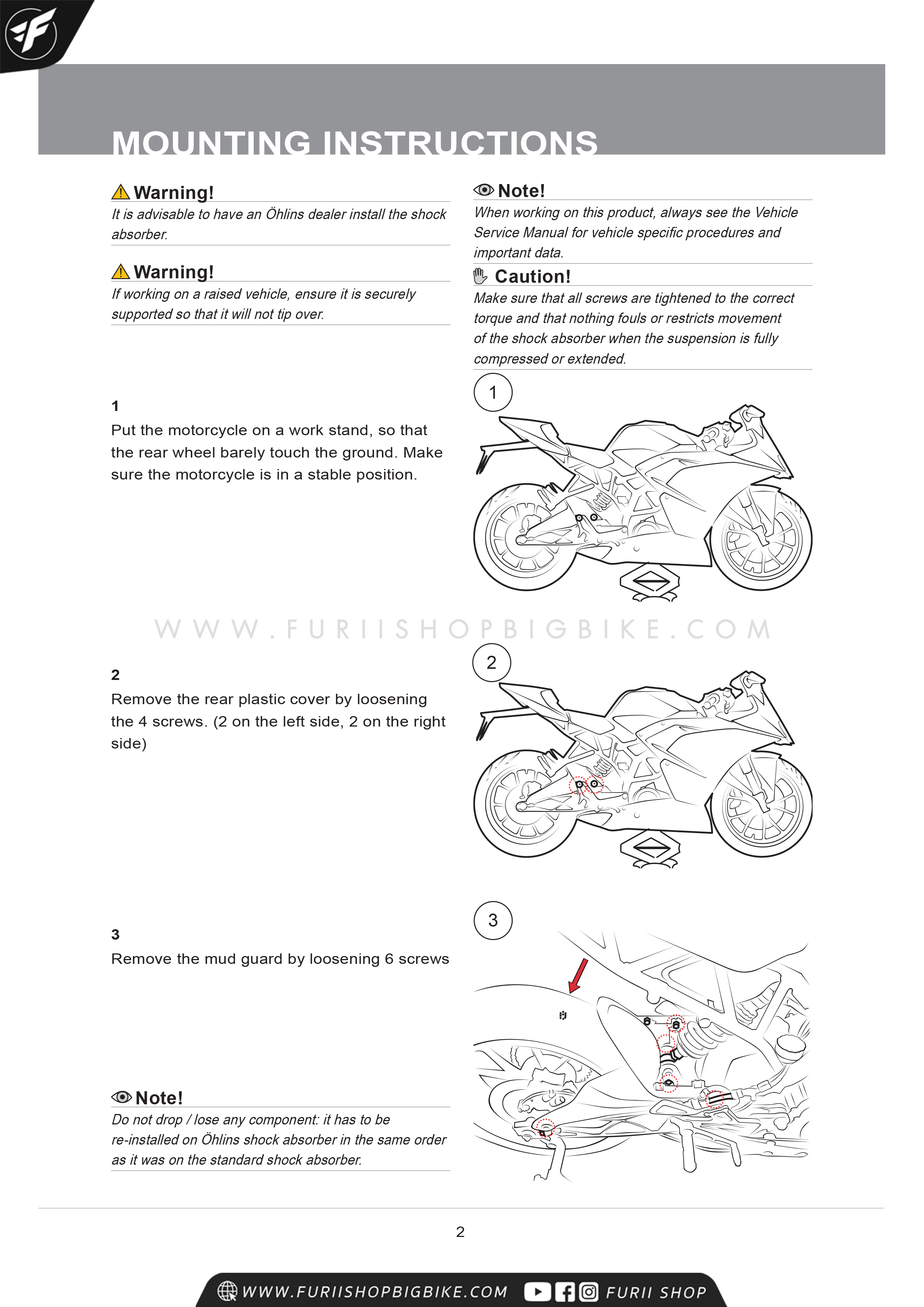 MOUNTING INSTRUCTIONS

Warning!
It is advisable to have an Öhlins dealer install the shock absorber.

Warning!
If working on a raised vehicle, ensure it is securely supported so that it will not tip over.

Note!
When working on this product, always see the Vehicle Service Manual for vehicle specific procedures and important data.

Caution!
Make sure that all screws are tightened to the correct torque and that nothing fouls or restricts movement of the shock absorber when the suspension is fully compressed or extended.

1
Put the motorcycle on a work stand, so that the rear wheel barely touch the ground. Make sure the motorcycle is in a stable position.

1

WWW.FURIISHOPBIGBIKE.COM

2
Remove the rear plastic cover by loosening the 4 screws. (2 on the left side, 2 on the right side)

2

3
Remove the mud guard by loosening 6 screws

3

Note!
Do not drop / lose any component: it has to be re-installed on Öhlins shock absorber in the same order as it was on the standard shock absorber.

2

WWW.FURIISHOPBIGBIKE.COM FURII SHOP