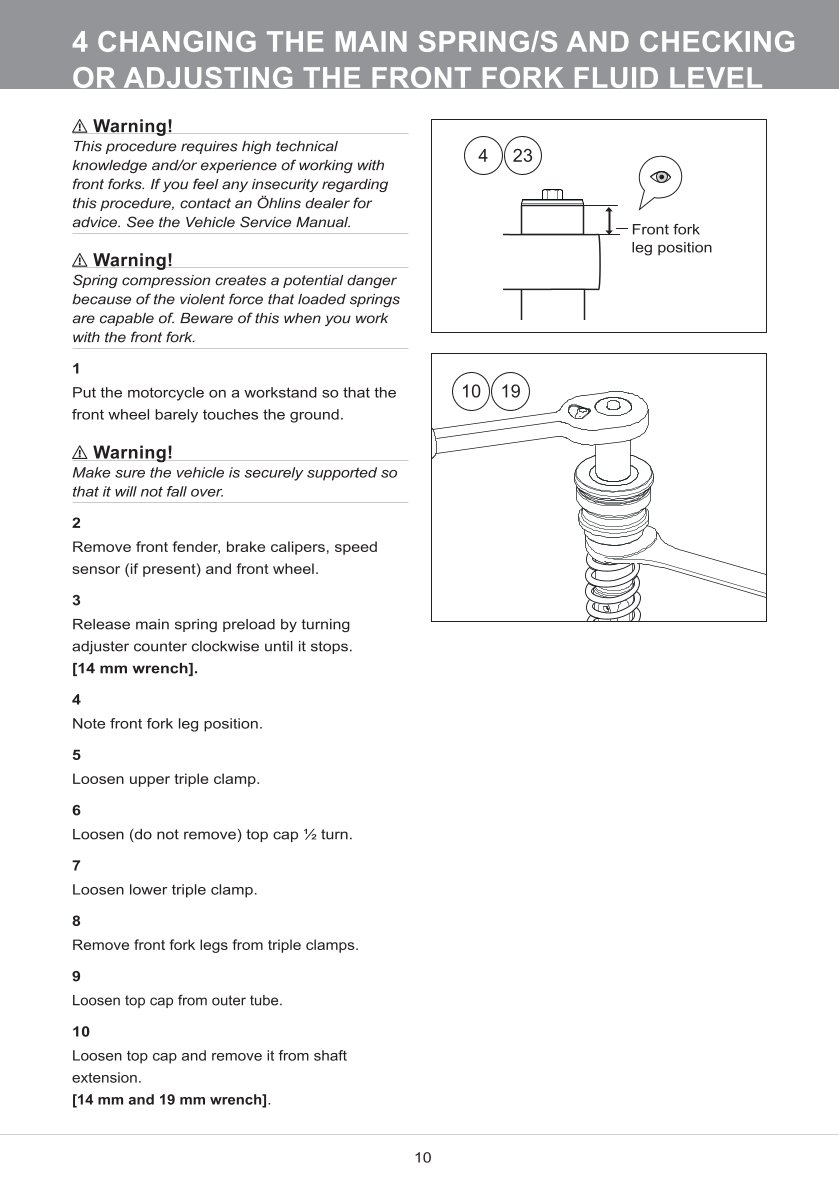 4 CHANGING THE MAIN SPRING/S AND CHECKING OR ADJUSTING THE FRONT FORK FLUID LEVEL

⚠ Warning!
This procedure requires high technical knowledge and/or experience of working with front forks. If you feel any insecurity regarding this procedure, contact an Öhlins dealer for advice. See the Vehicle Service Manual.

⚠ Warning!
Spring compression creates a potential danger because of the violent force that loaded springs are capable of. Beware of this when you work with the front fork.

1
Put the motorcycle on a workstand so that the front wheel barely touches the ground.

⚠ Warning!
Make sure the vehicle is securely supported so that it will not fall over.

2
Remove front fender, brake calipers, speed sensor (if present) and front wheel.

3
Release main spring preload by turning adjuster counter clockwise until it stops.
[14 mm wrench].

4
Note front fork leg position.

5
Loosen upper triple clamp.

6
Loosen (do not remove) top cap ½ turn.

7
Loosen lower triple clamp.

8
Remove front fork legs from triple clamps.

9
Loosen top cap from outer tube.

10
Loosen top cap and remove it from shaft extension.
[14 mm and 19 mm wrench].

4 23

Front fork leg position

10 19

10