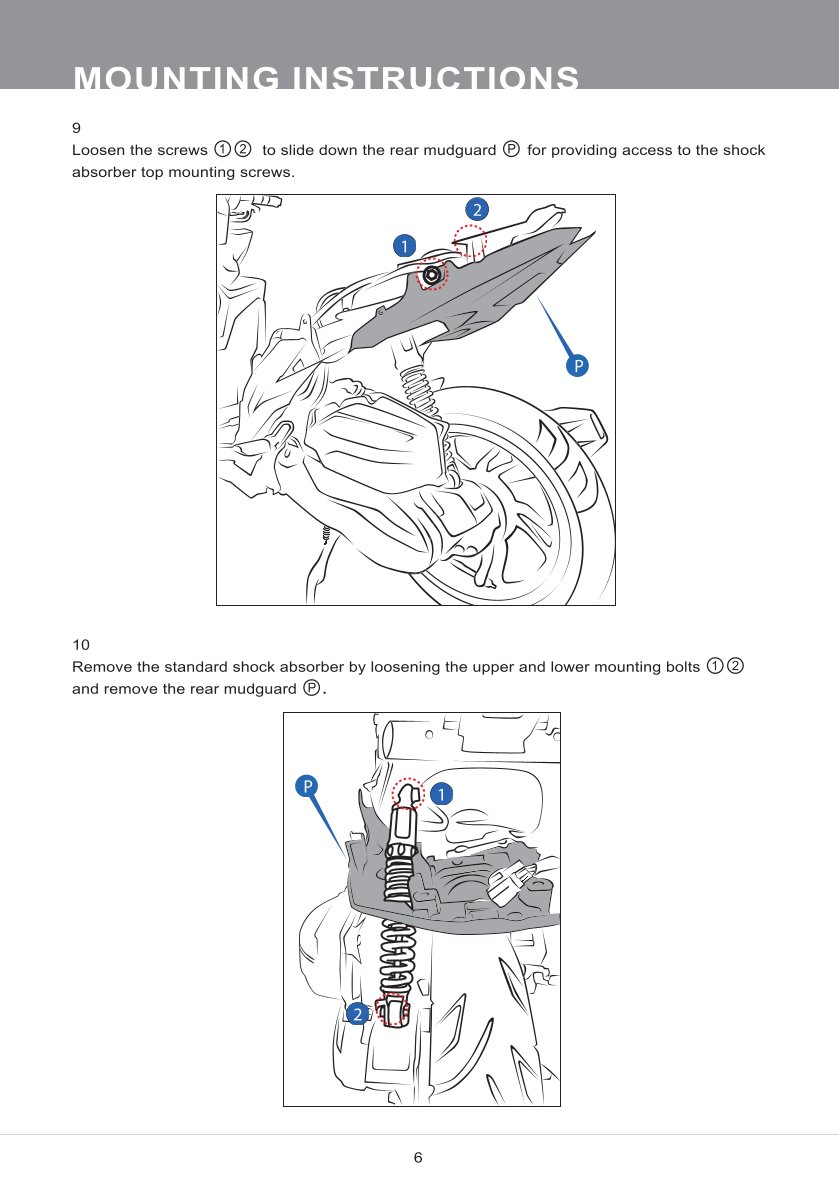 MOUNTING INSTRUCTIONS

9
Loosen the screws ①② to slide down the rear mudguard Ⓟ for providing access to the shock absorber top mounting screws.

2
1
P

10
Remove the standard shock absorber by loosening the upper and lower mounting bolts ①② and remove the rear mudguard Ⓟ.

P
1
2

6