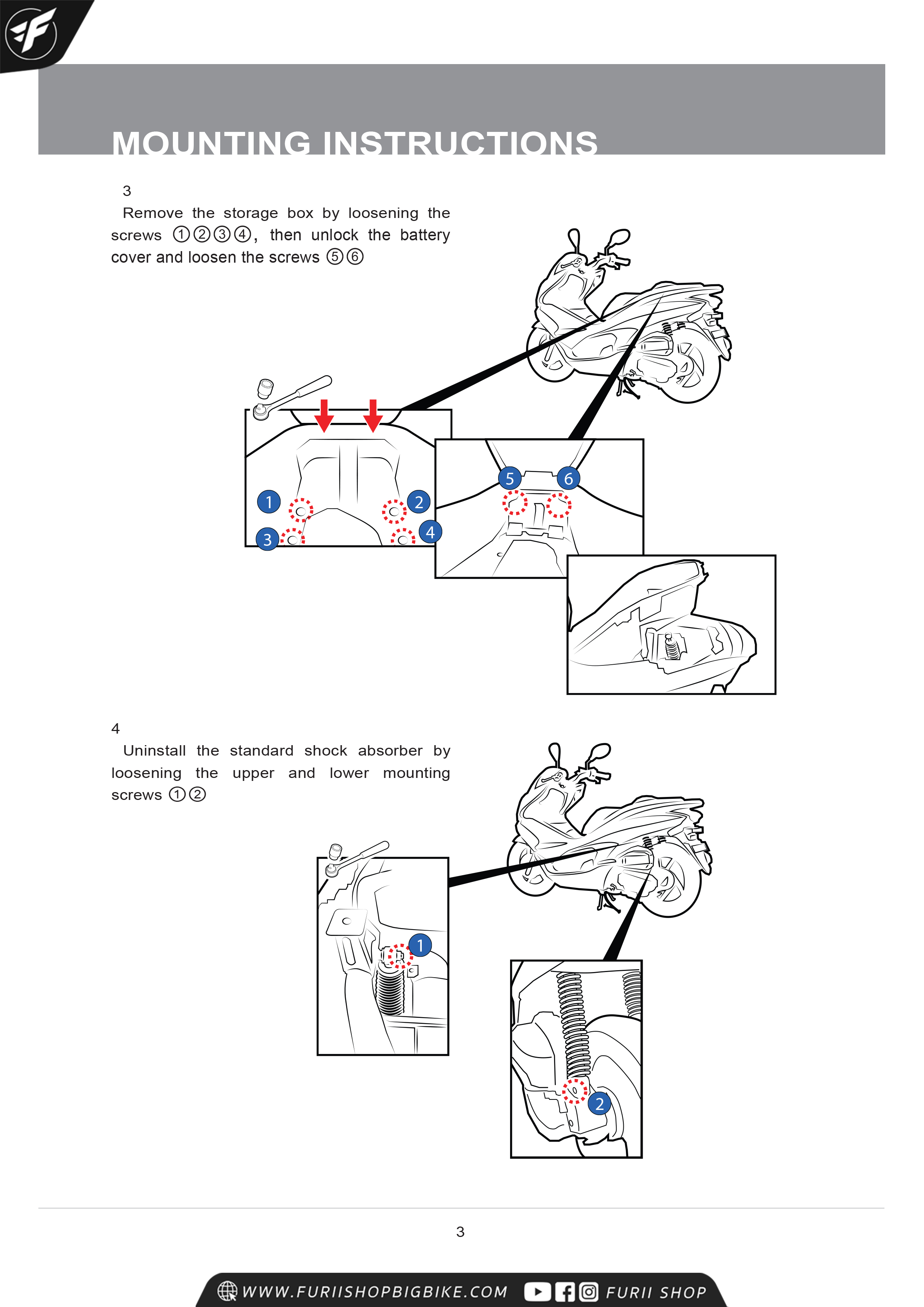 MOUNTING INSTRUCTIONS

3

Remove the storage box by loosening the screws ①②③④, then unlock the battery cover and loosen the screws ⑤⑥

1
2
3
4
5
6

4

Uninstall the standard shock absorber by loosening the upper and lower mounting screws ①②

1
2

3

WWW.FURIISHOPBIGBIKE.COM FURII SHOP