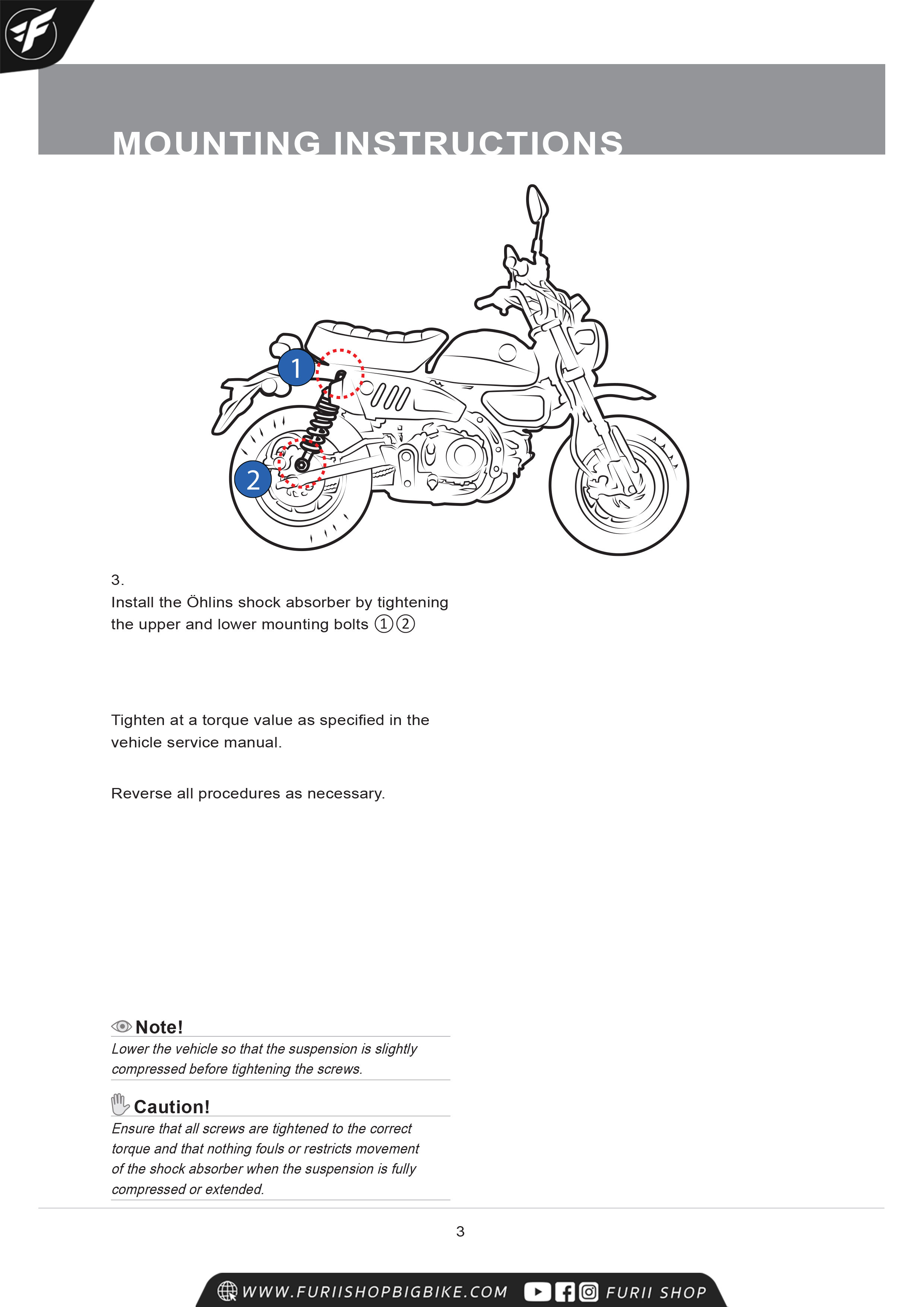 MOUNTING INSTRUCTIONS

1

2

3.
Install the Öhlins shock absorber by tightening the upper and lower mounting bolts ①②

Tighten at a torque value as specified in the vehicle service manual.

Reverse all procedures as necessary.

Note!
Lower the vehicle so that the suspension is slightly compressed before tightening the screws.

Caution!
Ensure that all screws are tightened to the correct torque and that nothing fouls or restricts movement of the shock absorber when the suspension is fully compressed or extended.

3

WWW.FURIISHOPBIGBIKE.COM FURII SHOP