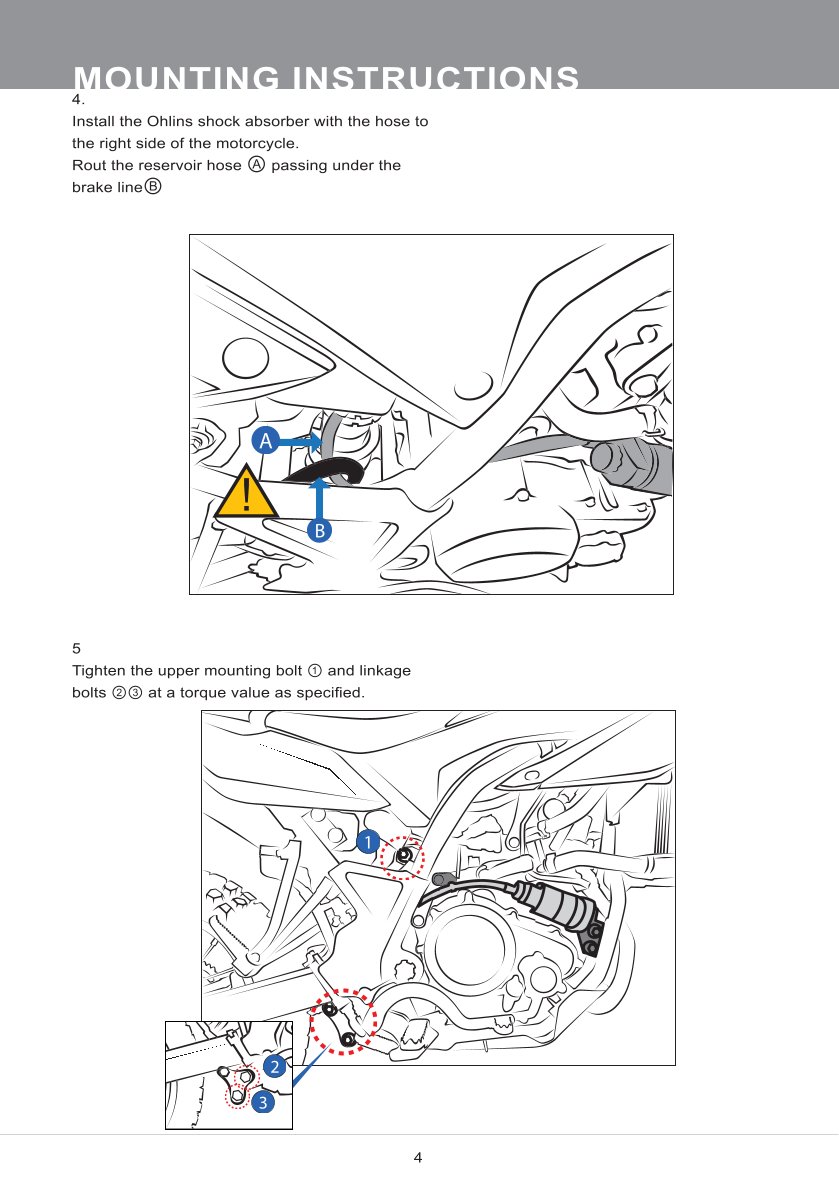 MOUNTING INSTRUCTIONS

4.
Install the Ohlins shock absorber with the hose to the right side of the motorcycle.
Rout the reservoir hose Ⓐ passing under the brake lineⒷ

A
!
B

5
Tighten the upper mounting bolt ① and linkage bolts ②③ at a torque value as specified.

1
2
3

4