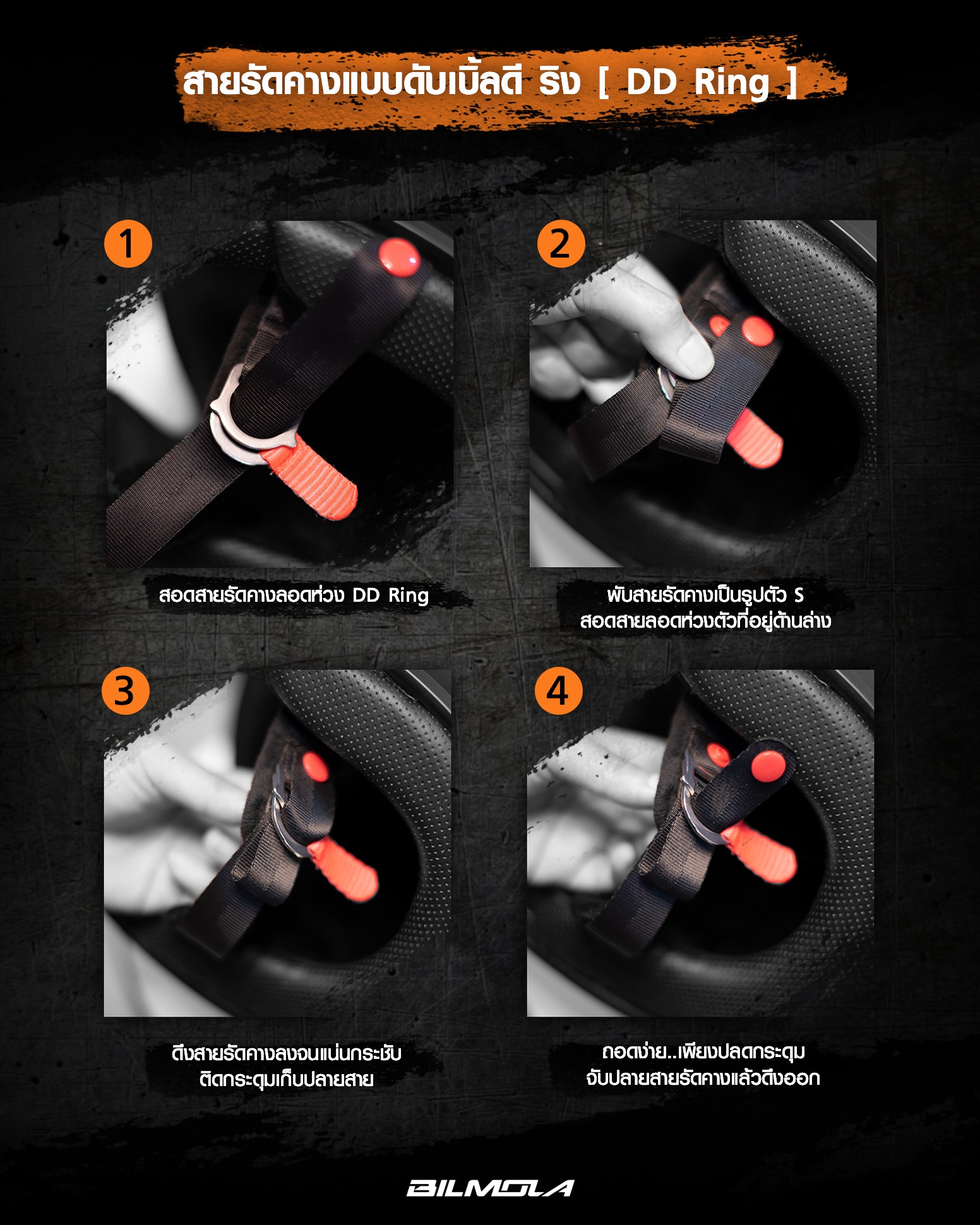 สายรัดคางแบบดับเบิ้ลดี ริง [ DD Ring ]

1

สอดสายรัดคางลอดห่วง DD Ring

2

พับสายรัดคางเป็นรูปตัว S
สอดสายลอดห่วงตัวที่อยู่ด้านล่าง

3

ดึงสายรัดคางลงจนแน่นกระชับ
ติดกระดุมเก็บปลายสาย

4

ถอดง่าย..เพียงปลดกระดุม
จับปลายสายรัดคางแล้วดึงออก

BILMOLA