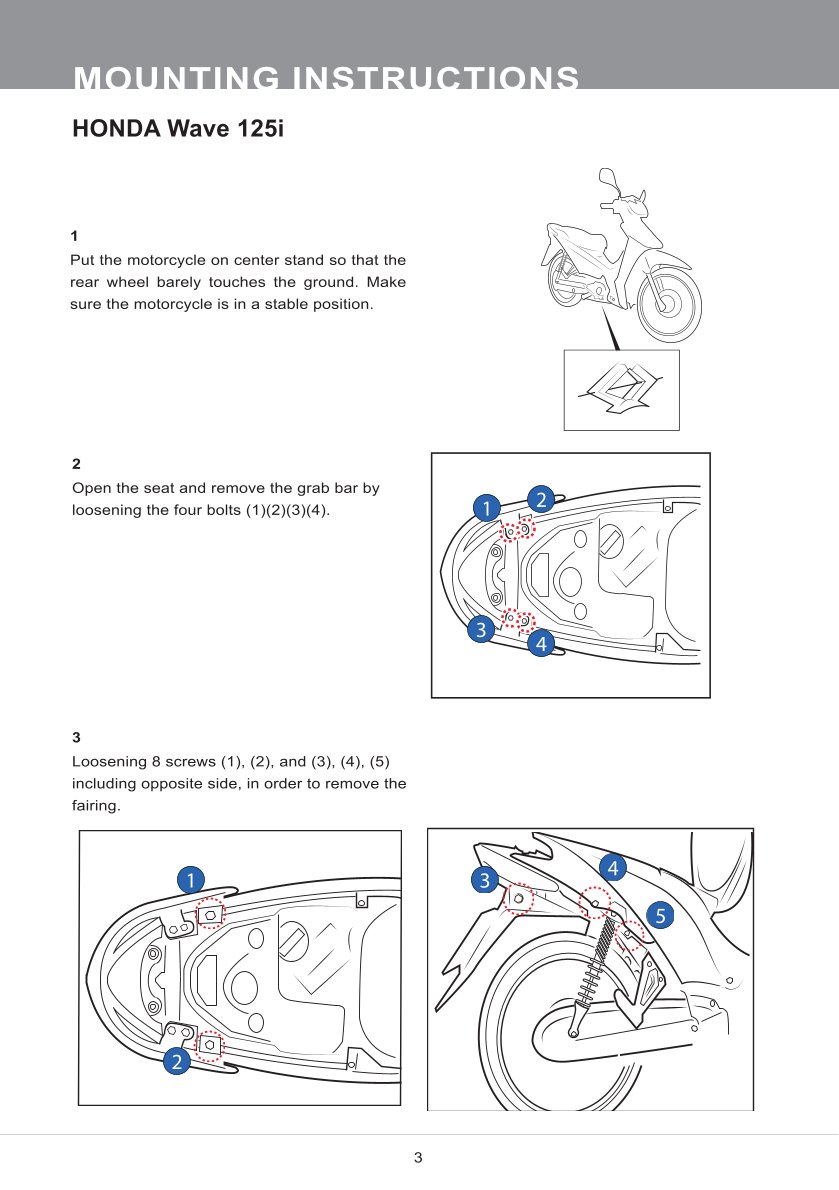 MOUNTING INSTRUCTIONS

HONDA Wave 125i

1

Put the motorcycle on center stand so that the rear wheel barely touches the ground. Make sure the motorcycle is in a stable position.

2

Open the seat and remove the grab bar by loosening the four bolts (1)(2)(3)(4).

1 2 3 4

3

Loosening 8 screws (1), (2), and (3), (4), (5) including opposite side, in order to remove the fairing.

1 2

3 4 5

3