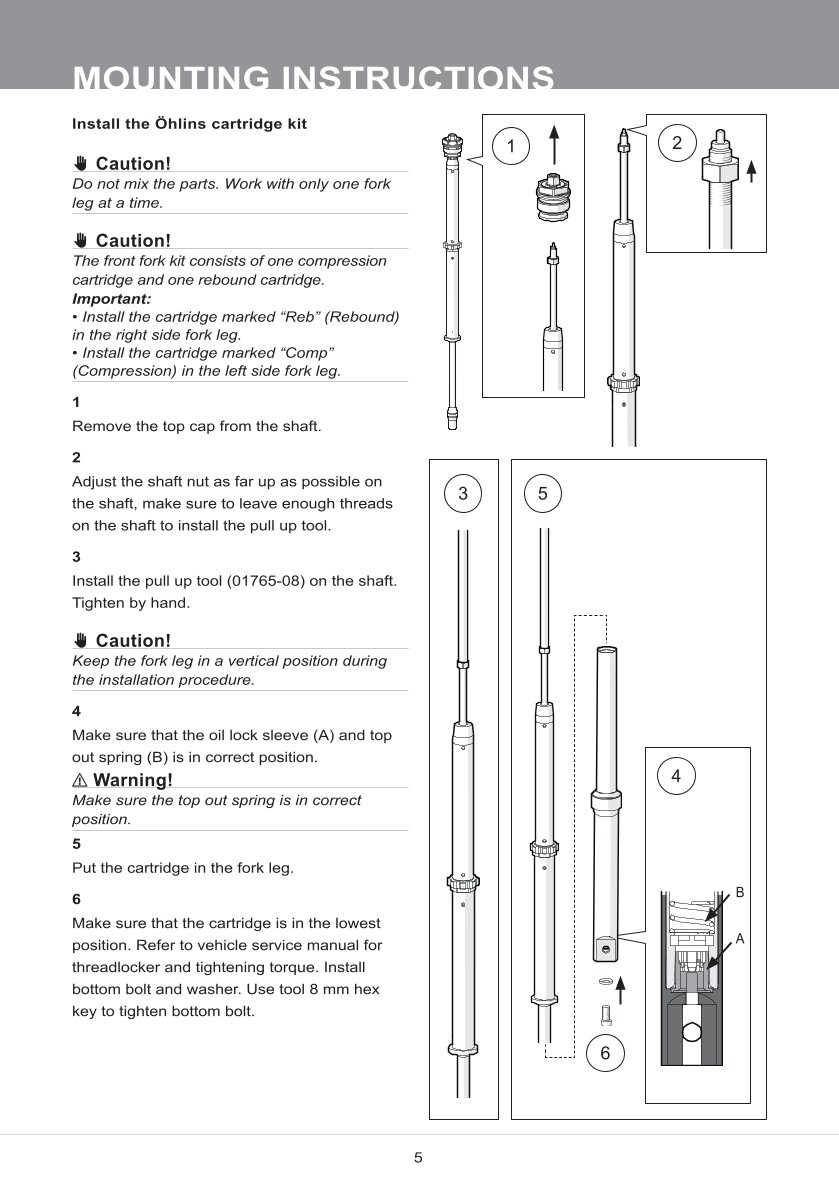 MOUNTING INSTRUCTIONS

Install the Öhlins cartridge kit

Caution!
Do not mix the parts. Work with only one fork leg at a time.

Caution!
The front fork kit consists of one compression cartridge and one rebound cartridge.
Important:
• Install the cartridge marked “Reb” (Rebound) in the right side fork leg.
• Install the cartridge marked “Comp” (Compression) in the left side fork leg.

1
Remove the top cap from the shaft.

2
Adjust the shaft nut as far up as possible on the shaft, make sure to leave enough threads on the shaft to install the pull up tool.

3
Install the pull up tool (01765-08) on the shaft. Tighten by hand.

Caution!
Keep the fork leg in a vertical position during the installation procedure.

4
Make sure that the oil lock sleeve (A) and top out spring (B) is in correct position.

Warning!
Make sure the top out spring is in correct position.

5
Put the cartridge in the fork leg.

6
Make sure that the cartridge is in the lowest position. Refer to vehicle service manual for threadlocker and tightening torque. Install bottom bolt and washer. Use tool 8 mm hex key to tighten bottom bolt.

1

2

3

5

4

B

A

6

5