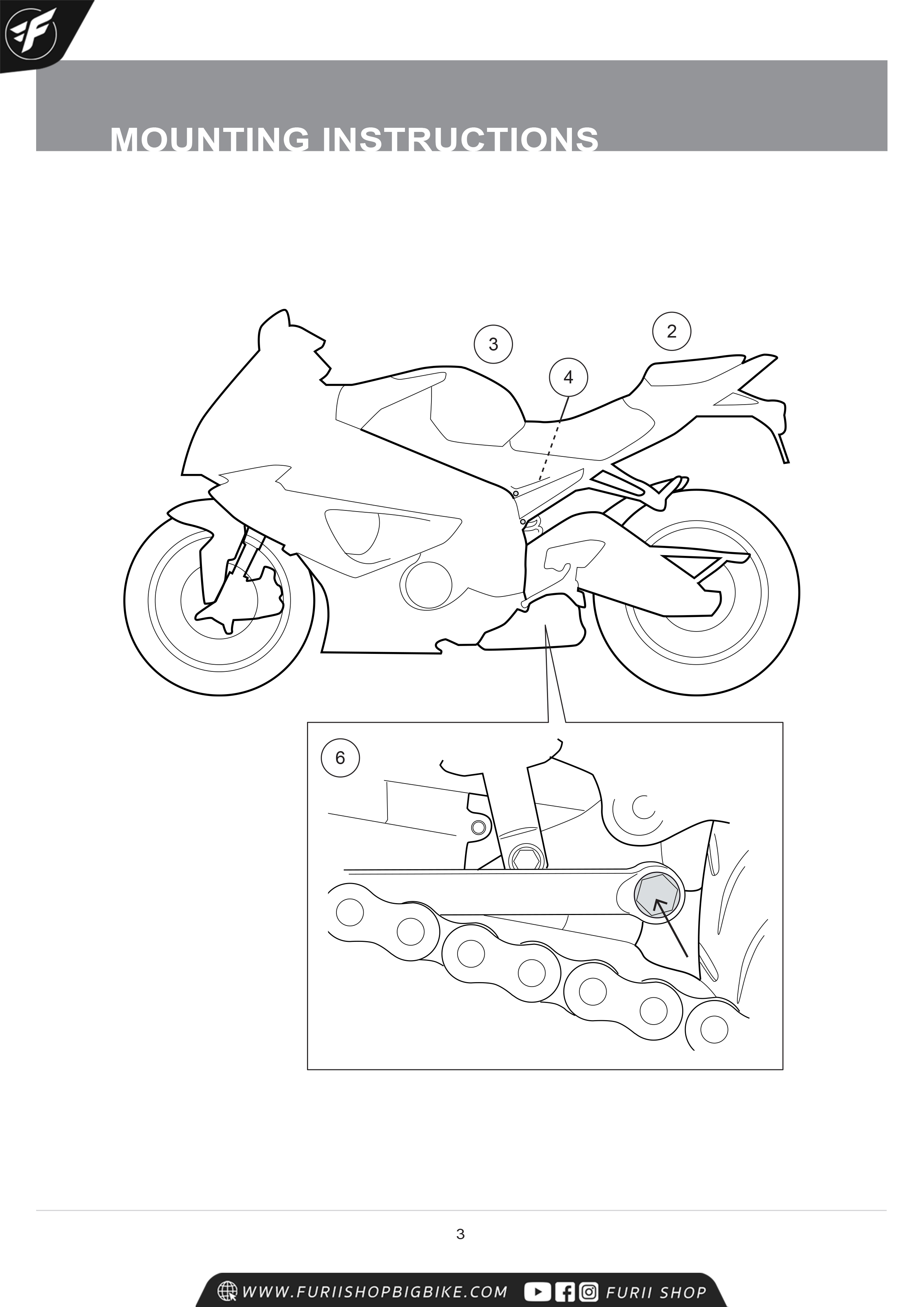 MOUNTING INSTRUCTIONS

3

2

4

6

3

WWW.FURIISHOPBIGBIKE.COM FURII SHOP