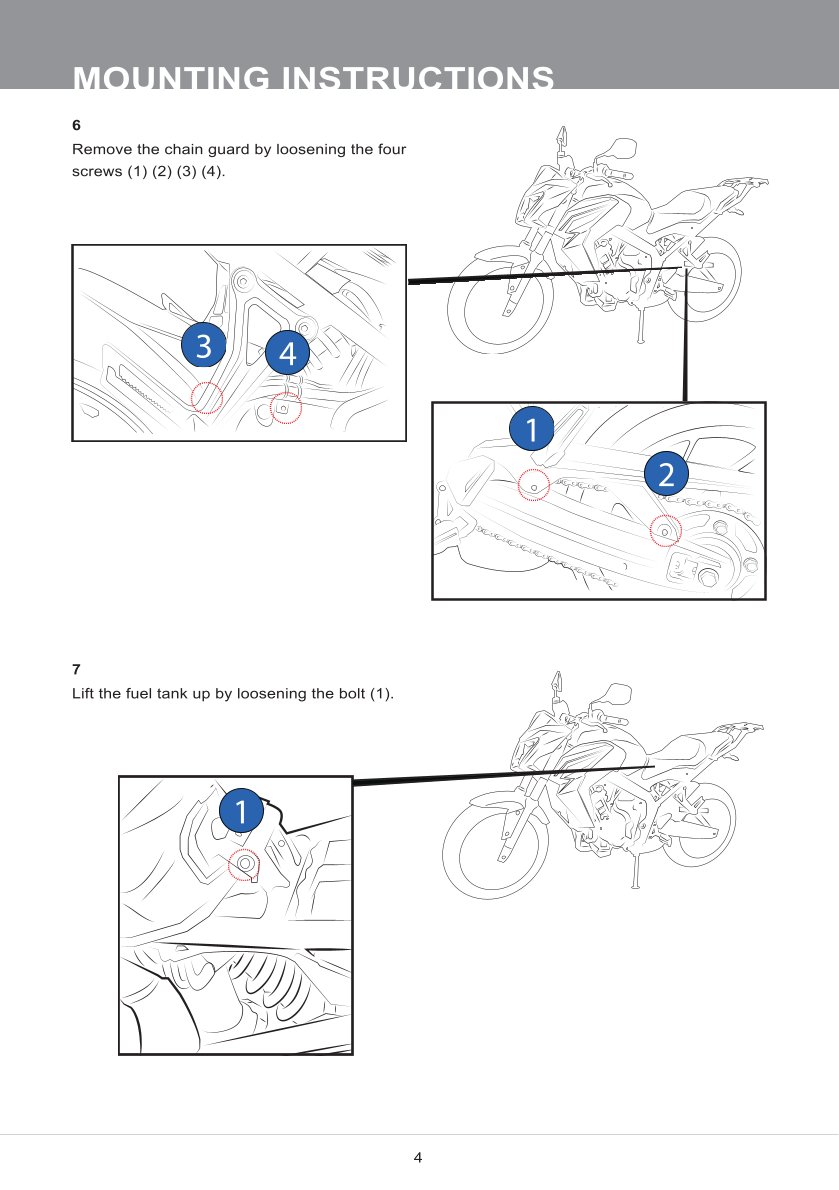 MOUNTING INSTRUCTIONS

6
Remove the chain guard by loosening the four screws (1) (2) (3) (4).

3 4

1

2

7
Lift the fuel tank up by loosening the bolt (1).

1

4