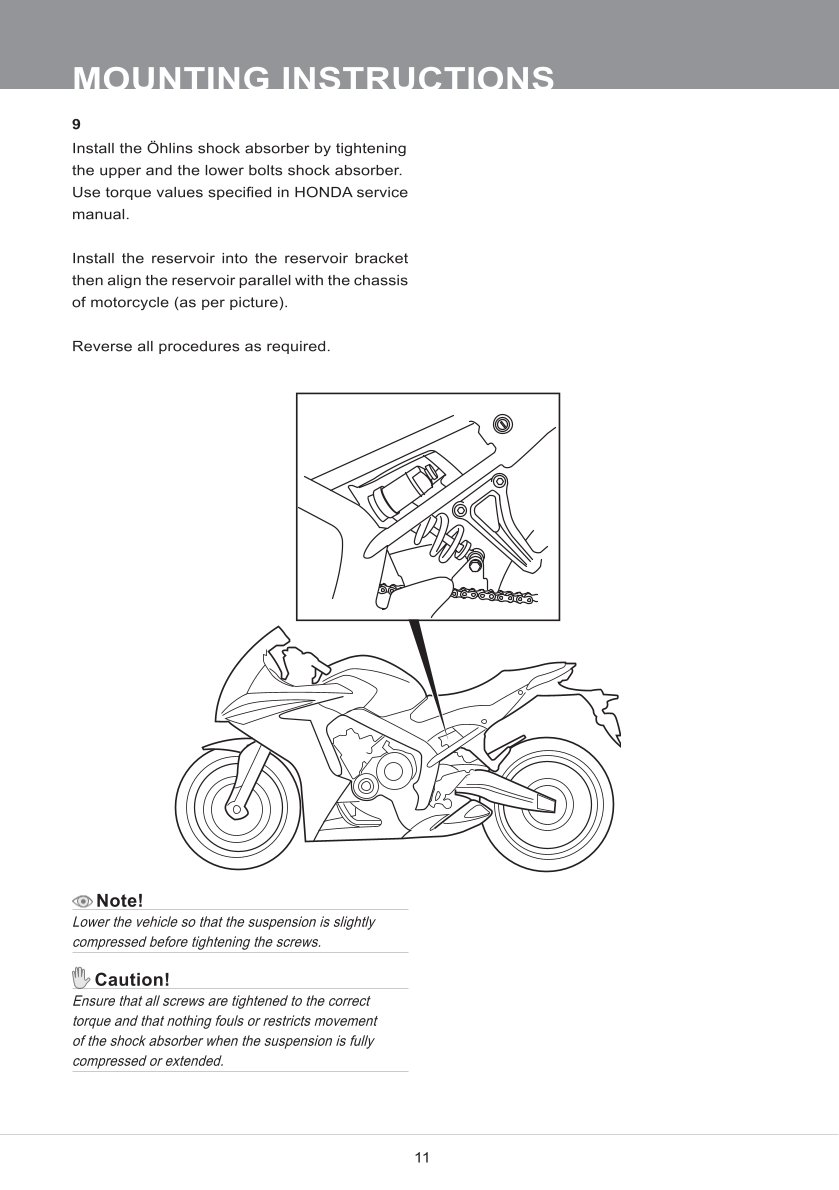 MOUNTING INSTRUCTIONS

9
Install the Öhlins shock absorber by tightening the upper and the lower bolts shock absorber. Use torque values specified in HONDA service manual.

Install the reservoir into the reservoir bracket then align the reservoir parallel with the chassis of motorcycle (as per picture).

Reverse all procedures as required.

Note!
Lower the vehicle so that the suspension is slightly compressed before tightening the screws.

Caution!
Ensure that all screws are tightened to the correct torque and that nothing fouls or restricts movement of the shock absorber when the suspension is fully compressed or extended.

11