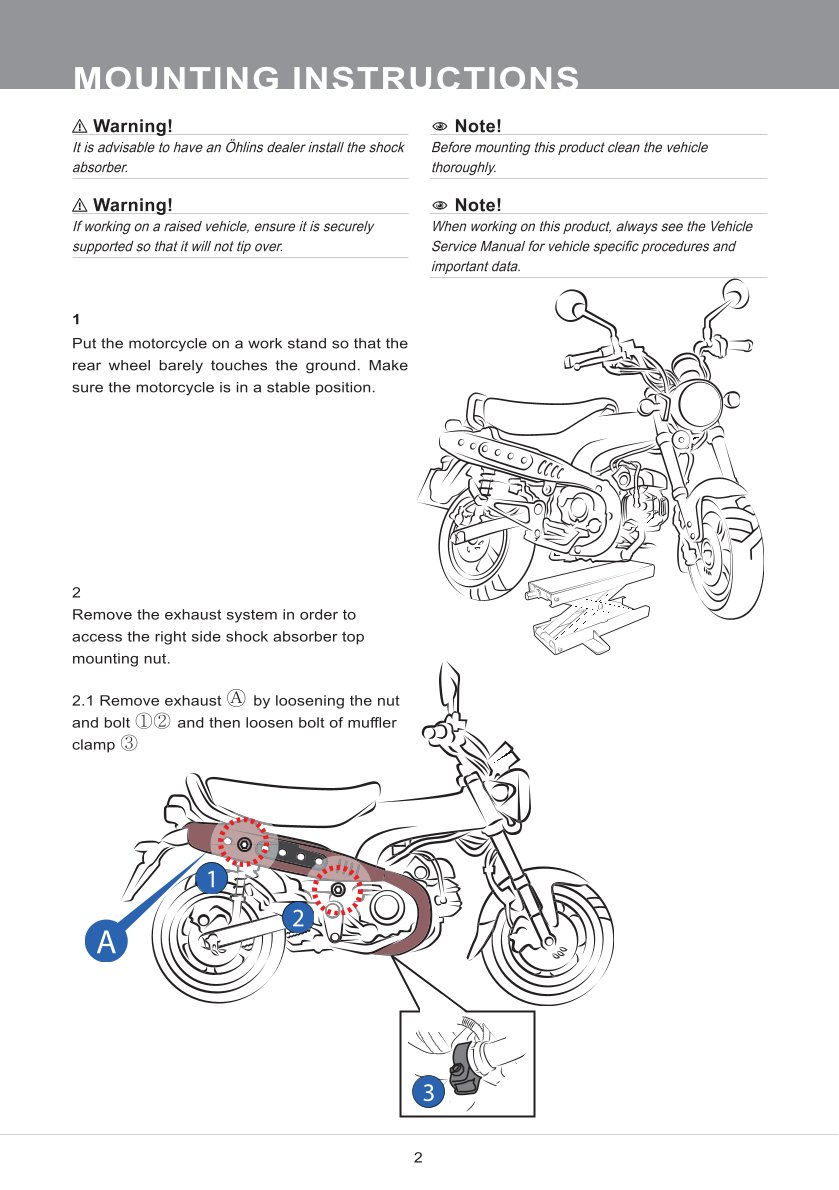 MOUNTING INSTRUCTIONS

⚠ Warning!
It is advisable to have an Öhlins dealer install the shock absorber.

⚠ Warning!
If working on a raised vehicle, ensure it is securely supported so that it will not tip over.

Note!
Before mounting this product clean the vehicle thoroughly.

Note!
When working on this product, always see the Vehicle Service Manual for vehicle specific procedures and important data.

1
Put the motorcycle on a work stand so that the rear wheel barely touches the ground. Make sure the motorcycle is in a stable position.

2
Remove the exhaust system in order to access the right side shock absorber top mounting nut.

2.1 Remove exhaust Ⓐ by loosening the nut and bolt ①② and then loosen bolt of muffler clamp ③

1

2

A

3

2