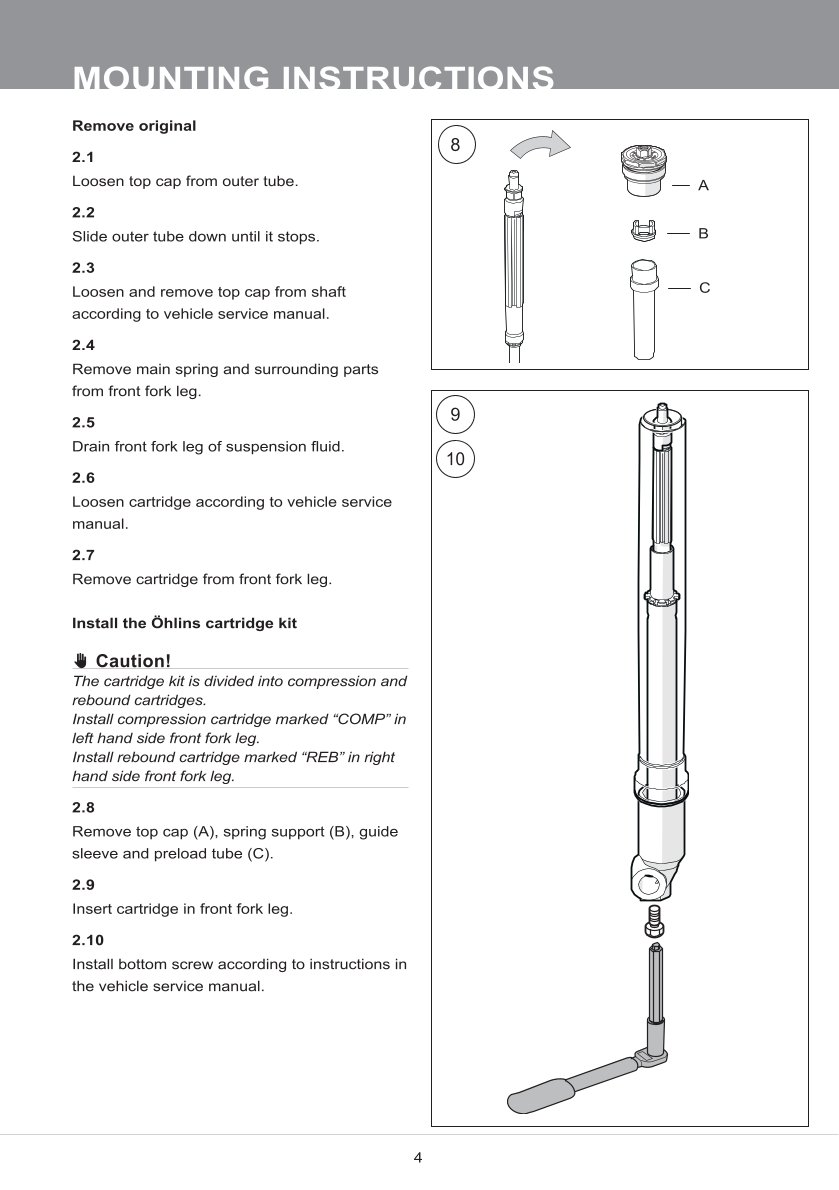 MOUNTING INSTRUCTIONS

Remove original

2.1
Loosen top cap from outer tube.

2.2
Slide outer tube down until it stops.

2.3
Loosen and remove top cap from shaft according to vehicle service manual.

2.4
Remove main spring and surrounding parts from front fork leg.

2.5
Drain front fork leg of suspension fluid.

2.6
Loosen cartridge according to vehicle service manual.

2.7
Remove cartridge from front fork leg.

Install the Öhlins cartridge kit

Caution!
The cartridge kit is divided into compression and rebound cartridges.
Install compression cartridge marked “COMP” in left hand side front fork leg.
Install rebound cartridge marked “REB” in right hand side front fork leg.

2.8
Remove top cap (A), spring support (B), guide sleeve and preload tube (C).

2.9
Insert cartridge in front fork leg.

2.10
Install bottom screw according to instructions in the vehicle service manual.

8

A

B

C

9

10

4