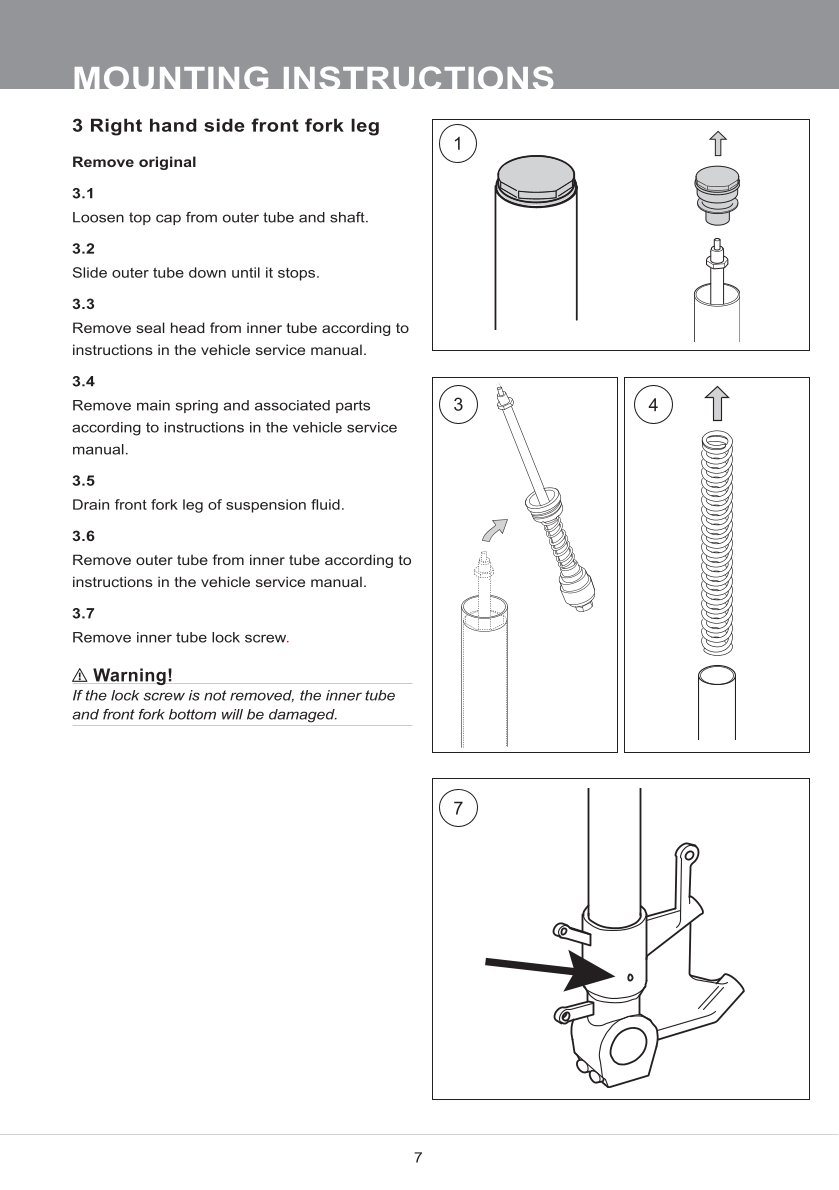 MOUNTING INSTRUCTIONS

3 Right hand side front fork leg

Remove original

3.1
Loosen top cap from outer tube and shaft.

3.2
Slide outer tube down until it stops.

3.3
Remove seal head from inner tube according to instructions in the vehicle service manual.

3.4
Remove main spring and associated parts according to instructions in the vehicle service manual.

3.5
Drain front fork leg of suspension fluid.

3.6
Remove outer tube from inner tube according to instructions in the vehicle service manual.

3.7
Remove inner tube lock screw.

⚠ Warning!
If the lock screw is not removed, the inner tube and front fork bottom will be damaged.

1

3

4

7

7