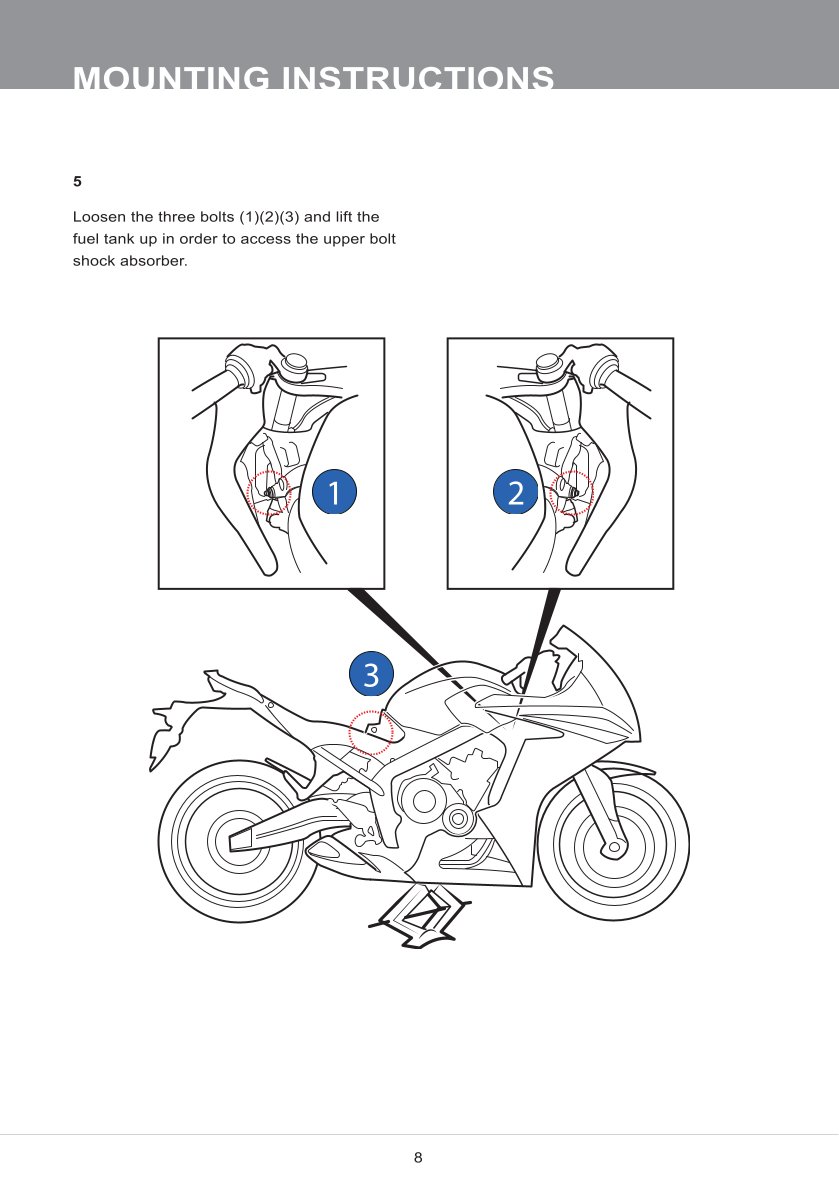 MOUNTING INSTRUCTIONS

5

Loosen the three bolts (1)(2)(3) and lift the fuel tank up in order to access the upper bolt shock absorber.

1

2

3

8