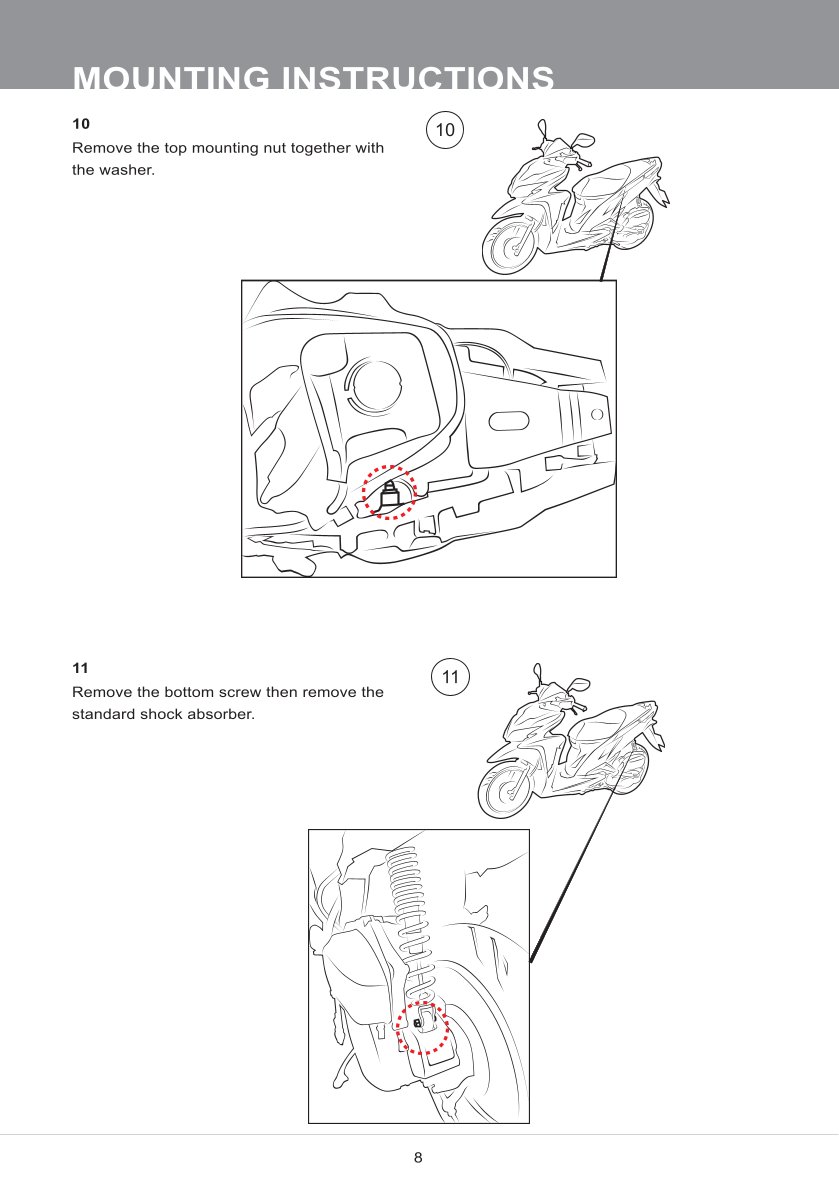 MOUNTING INSTRUCTIONS

10

Remove the top mounting nut together with the washer.

10

11

Remove the bottom screw then remove the standard shock absorber.

11

8