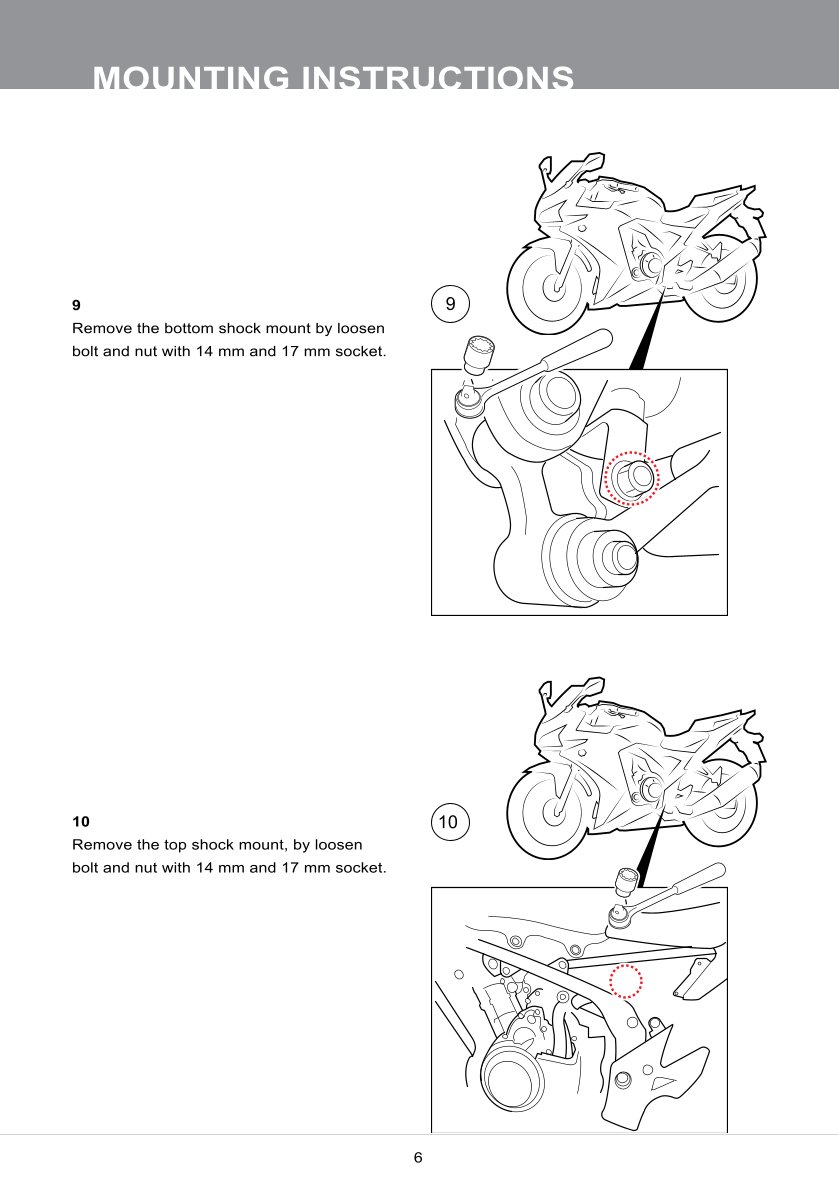 MOUNTING INSTRUCTIONS

9
Remove the bottom shock mount by loosen bolt and nut with 14 mm and 17 mm socket.

9

10
Remove the top shock mount, by loosen bolt and nut with 14 mm and 17 mm socket.

10

6