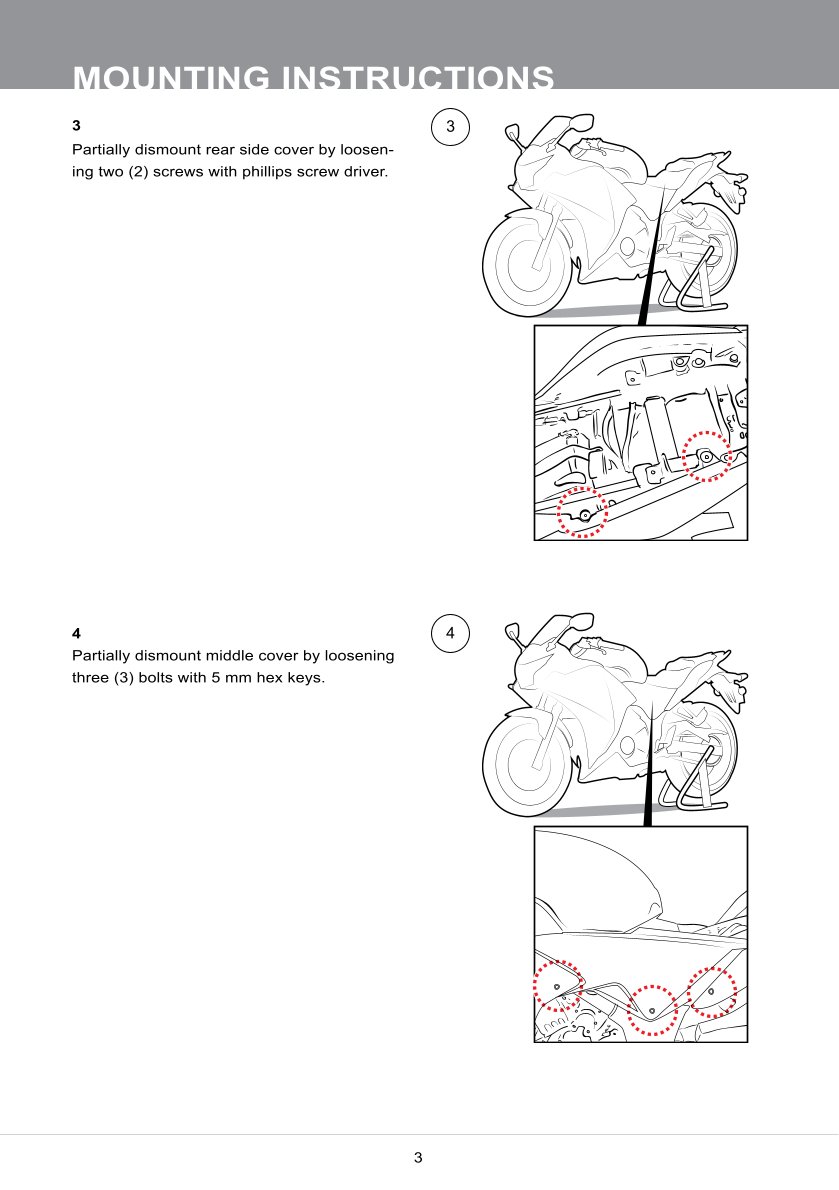 MOUNTING INSTRUCTIONS

3
Partially dismount rear side cover by loosening two (2) screws with phillips screw driver.

3

4
Partially dismount middle cover by loosening three (3) bolts with 5 mm hex keys.

4

3