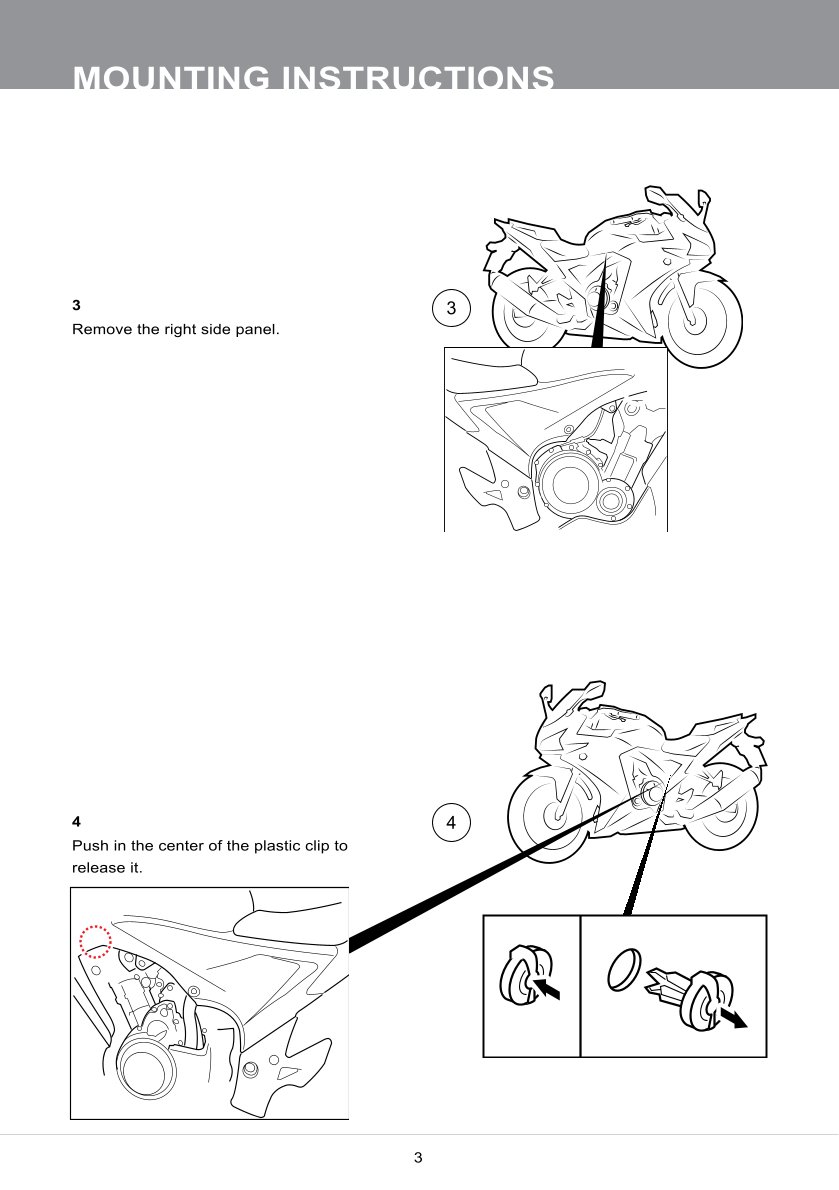 MOUNTING INSTRUCTIONS

3
Remove the right side panel.

3

4
Push in the center of the plastic clip to release it.

4

3